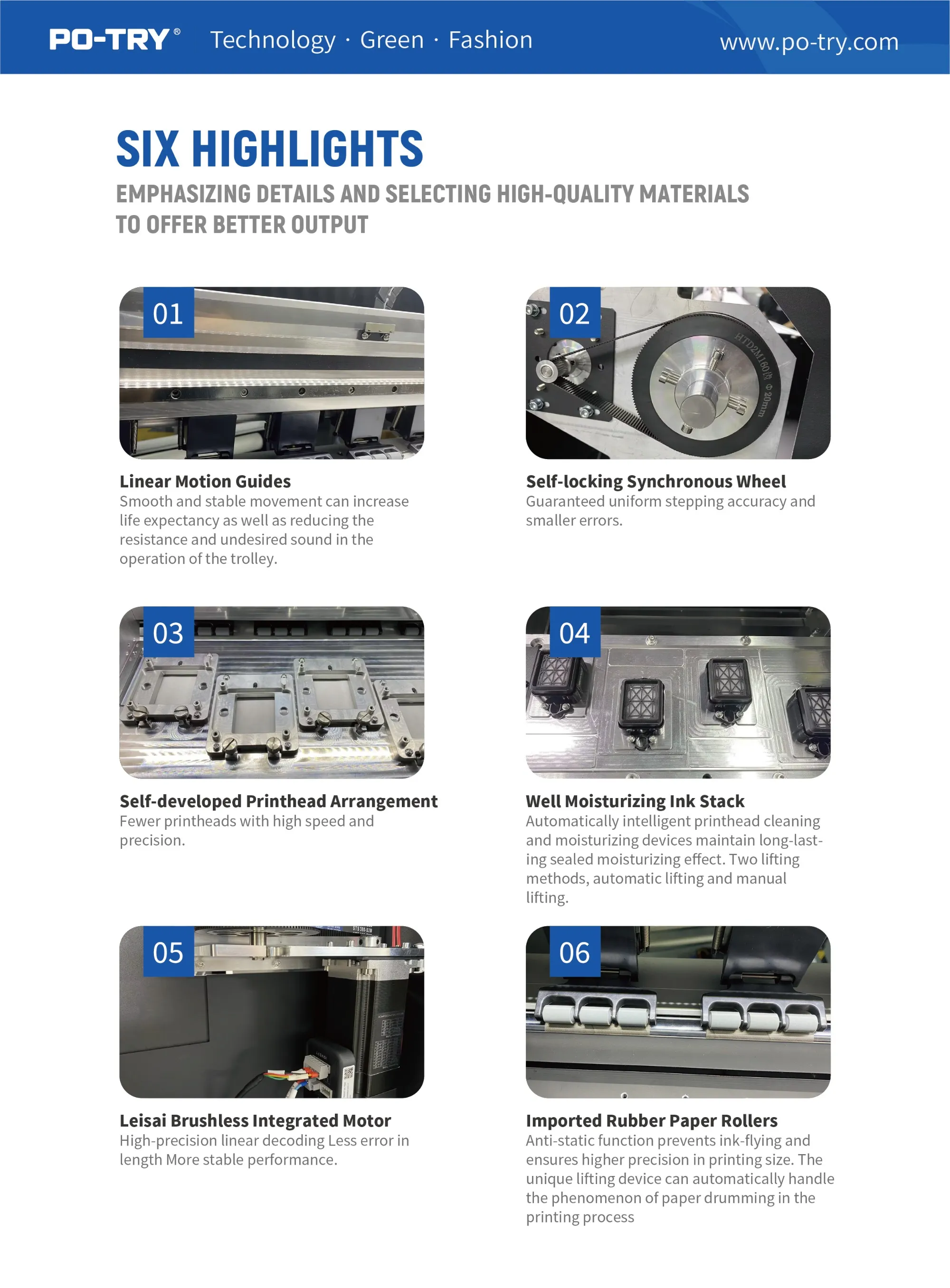 PO-TRY® Technology · Green · Fashion www.po-try.com

SIX HIGHLIGHTS

EMPHASIZING DETAILS AND SELECTING HIGH-QUALITY MATERIALS TO OFFER BETTER OUTPUT

01

Linear Motion Guides
Smooth and stable movement can increase life expectancy as well as reducing the resistance and undesired sound in the operation of the trolley.

02

HTD2M160齿 Φ20mm

Self-locking Synchronous Wheel
Guaranteed uniform stepping accuracy and smaller errors.

03

Self-developed Printhead Arrangement
Fewer printheads with high speed and precision.

04

Well Moisturizing Ink Stack
Automatically intelligent printhead cleaning and moisturizing devices maintain long-lasting sealed moisturizing effect. Two lifting methods, automatic lifting and manual lifting.

05

Leisai Brushless Integrated Motor
High-precision linear decoding Less error in length More stable performance.

06

Imported Rubber Paper Rollers
Anti-static function prevents ink-flying and ensures higher precision in printing size. The unique lifting device can automatically handle the phenomenon of paper drumming in the printing process