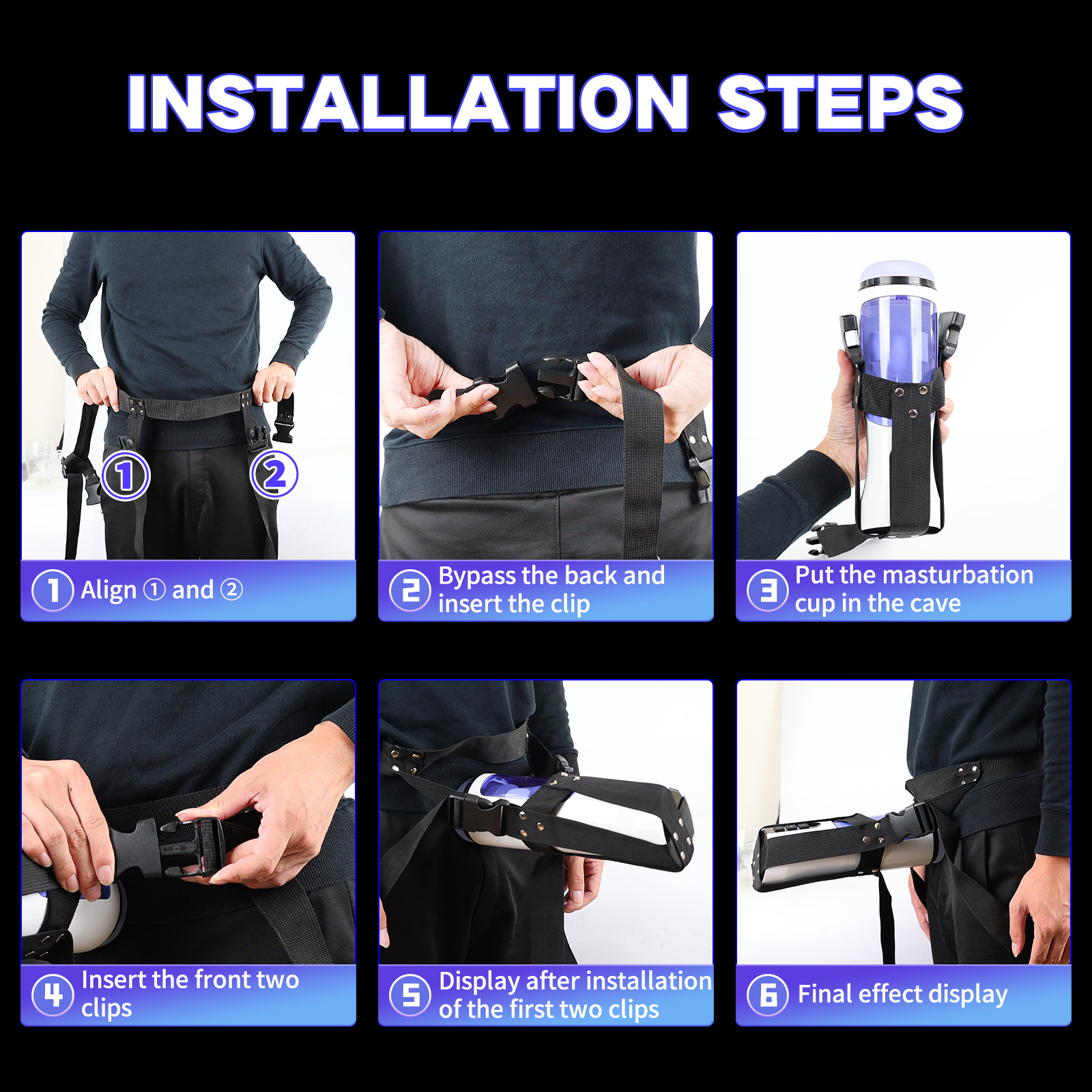 INSTALLATION STEPS

1 2

1 Align ① and ②

2 Bypass the back and insert the clip

3 Put the masturbation cup in the cave

4 Insert the front two clips

5 Display after installation of the first two clips

6 Final effect display