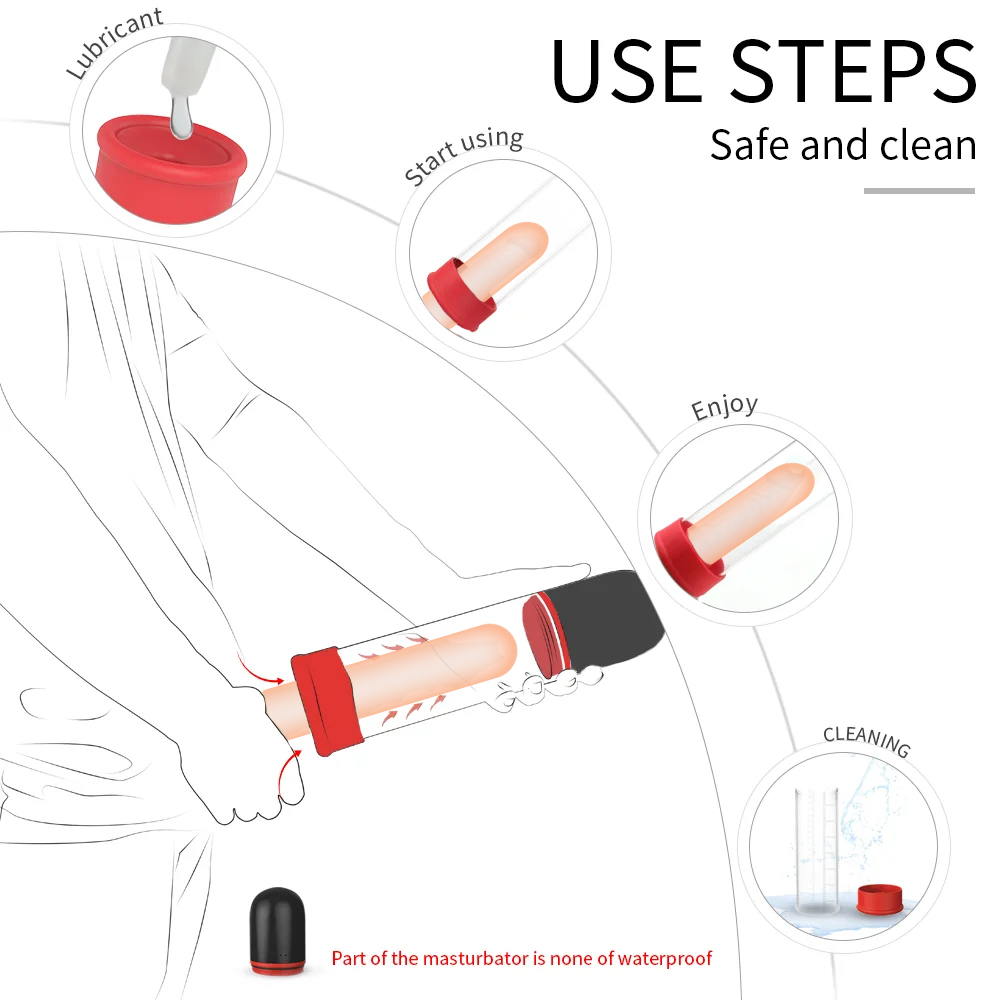 USE STEPS
Safe and clean

Lubricant

Start using

Enjoy

CLEANING

Part of the masturbator is none of waterproof