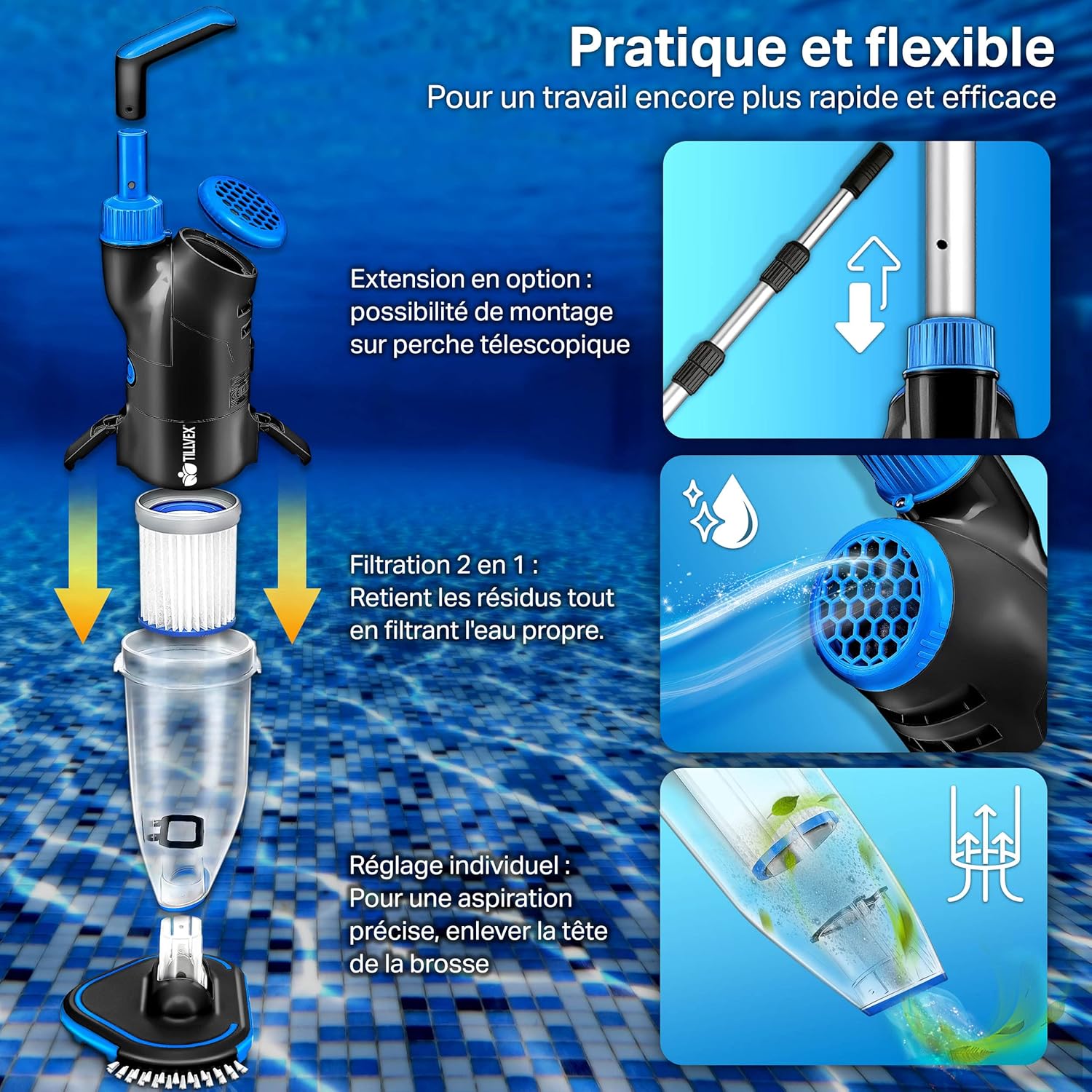 Pratique et flexible
Pour un travail encore plus rapide et efficace

TILLVEX

Extension en option : possibilité de montage sur perche télescopique

Filtration 2 en 1 : Retient les résidus tout en filtrant l'eau propre.

Réglage individuel : Pour une aspiration précise, enlever la tête de la brosse