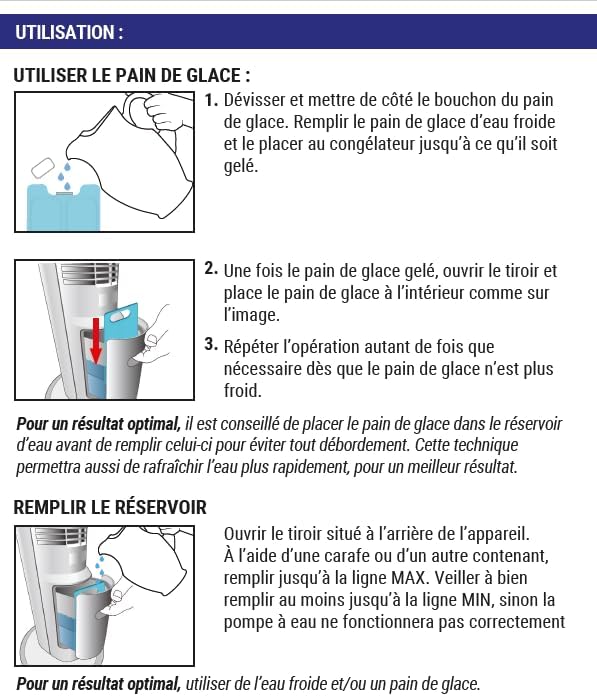 UTILISATION :

UTILISER LE PAIN DE GLACE :

1. Dévisser et mettre de côté le bouchon du pain de glace. Remplir le pain de glace d'eau froide et le placer au congélateur jusqu'à ce qu'il soit gelé.

2. Une fois le pain de glace gelé, ouvrir le tiroir et place le pain de glace à l'intérieur comme sur l'image.

3. Répéter l'opération autant de fois que nécessaire dès que le pain de glace n'est plus froid.

Pour un résultat optimal, il est conseillé de placer le pain de glace dans le réservoir d'eau avant de remplir celui-ci pour éviter tout débordement. Cette technique permettra aussi de rafraîchir l'eau plus rapidement, pour un meilleur résultat.

REMPLIR LE RÉSERVOIR

Ouvrir le tiroir situé à l'arrière de l'appareil. À l'aide d'une carafe ou d'un autre contenant, remplir jusqu'à la ligne MAX. Veiller à bien remplir au moins jusqu'à la ligne MIN, sinon la pompe à eau ne fonctionnera pas correctement

Pour un résultat optimal, utiliser de l'eau froide et/ou un pain de glace.