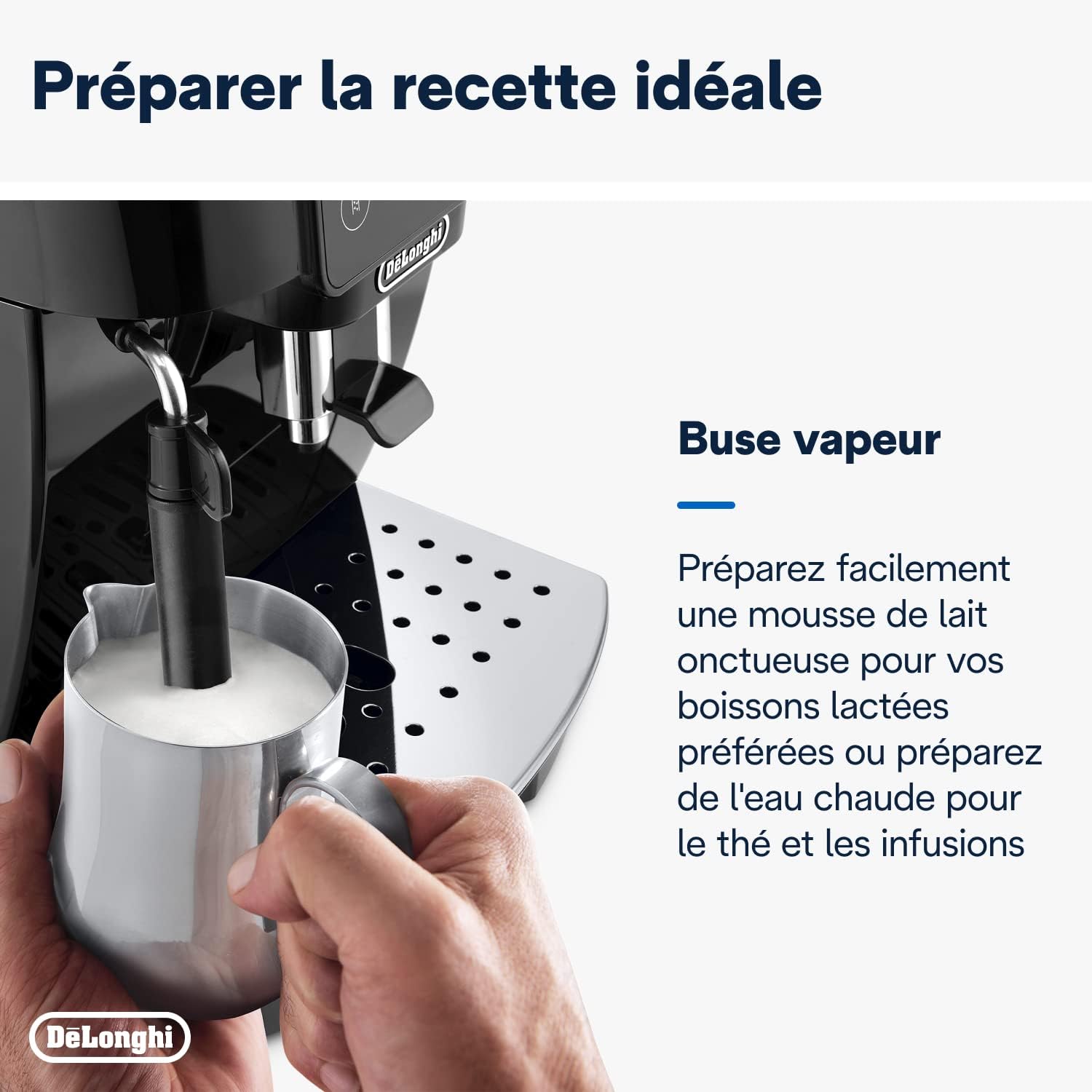 Préparer la recette idéale

DēLonghi

Buse vapeur

Préparez facilement une mousse de lait onctueuse pour vos boissons lactées préférées ou préparez de l'eau chaude pour le thé et les infusions

DēLonghi