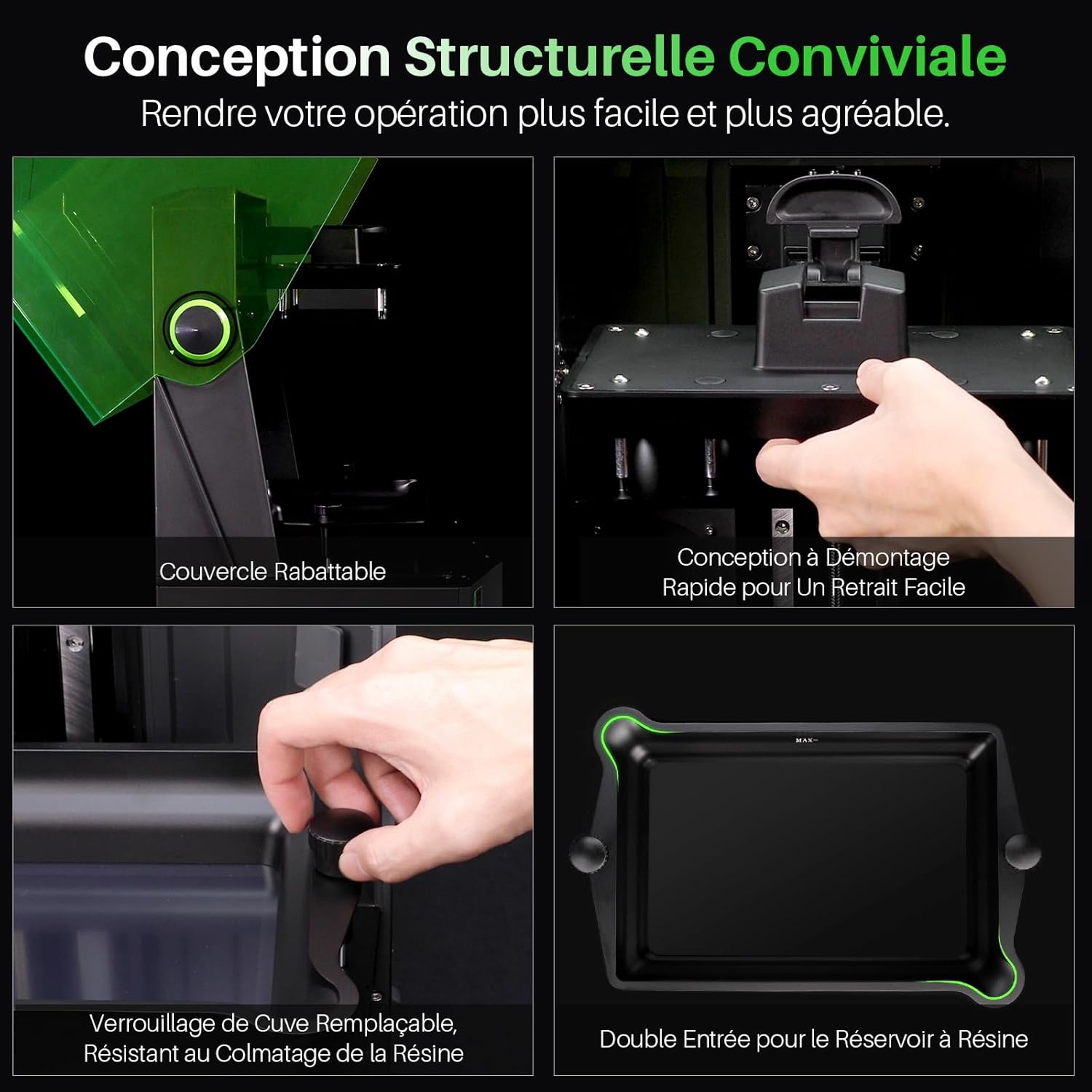 Conception Structurelle Conviviale

Rendre votre opération plus facile et plus agréable.

Couvercle Rabattable

Conception à Démontage Rapide pour Un Retrait Facile

Verrouillage de Cuve Remplaçable, Résistant au Colmatage de la Résine

MAX

Double Entrée pour le Réservoir à Résine