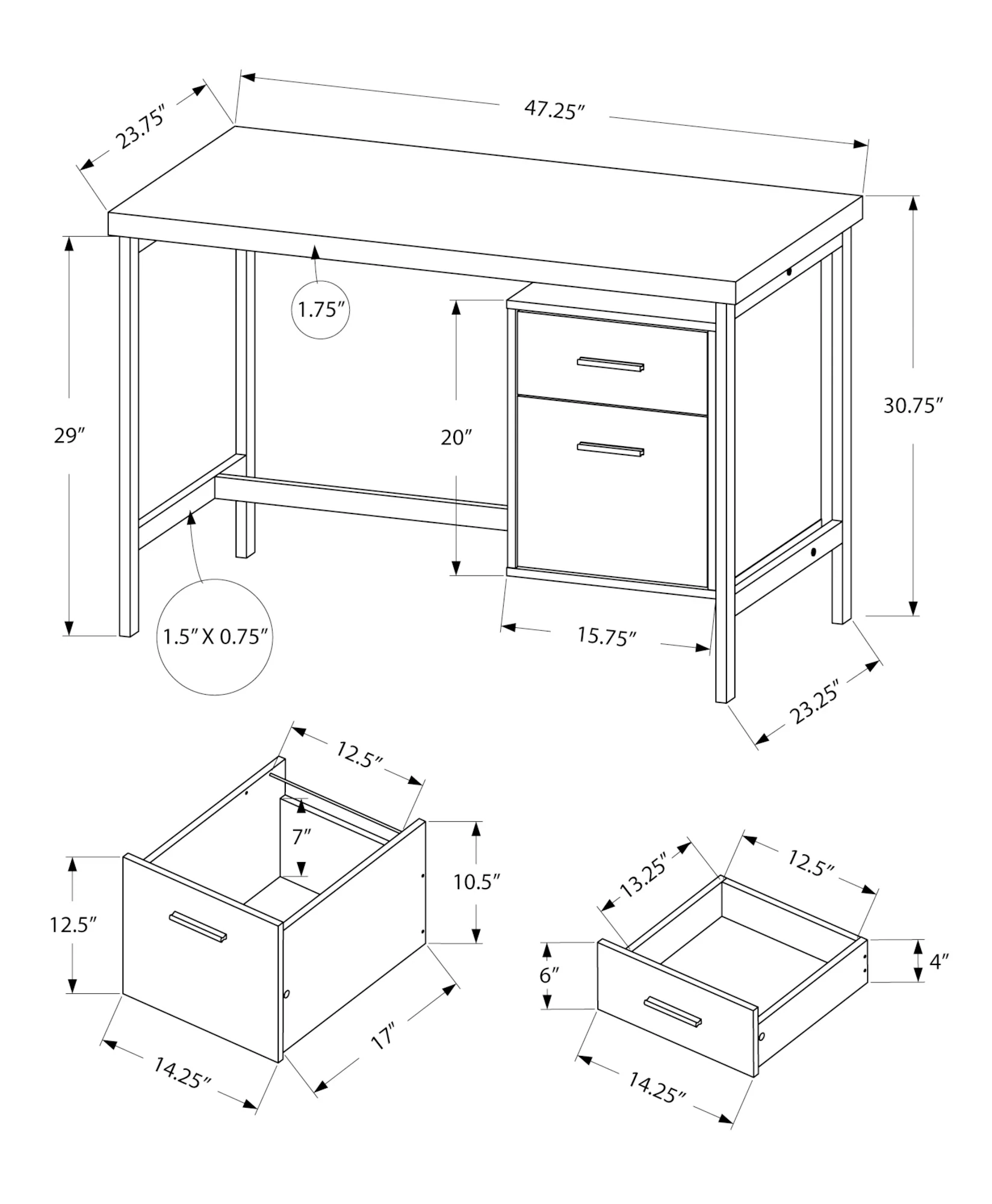 23.75″
47.25″
1.75″
29″
20″
30.75″
1.5″ X 0.75″
15.75″
23.25″
12.5″
7″
10.5″
12.5″
17″
14.25″
13.25″
12.5″
6″
4″
14.25″