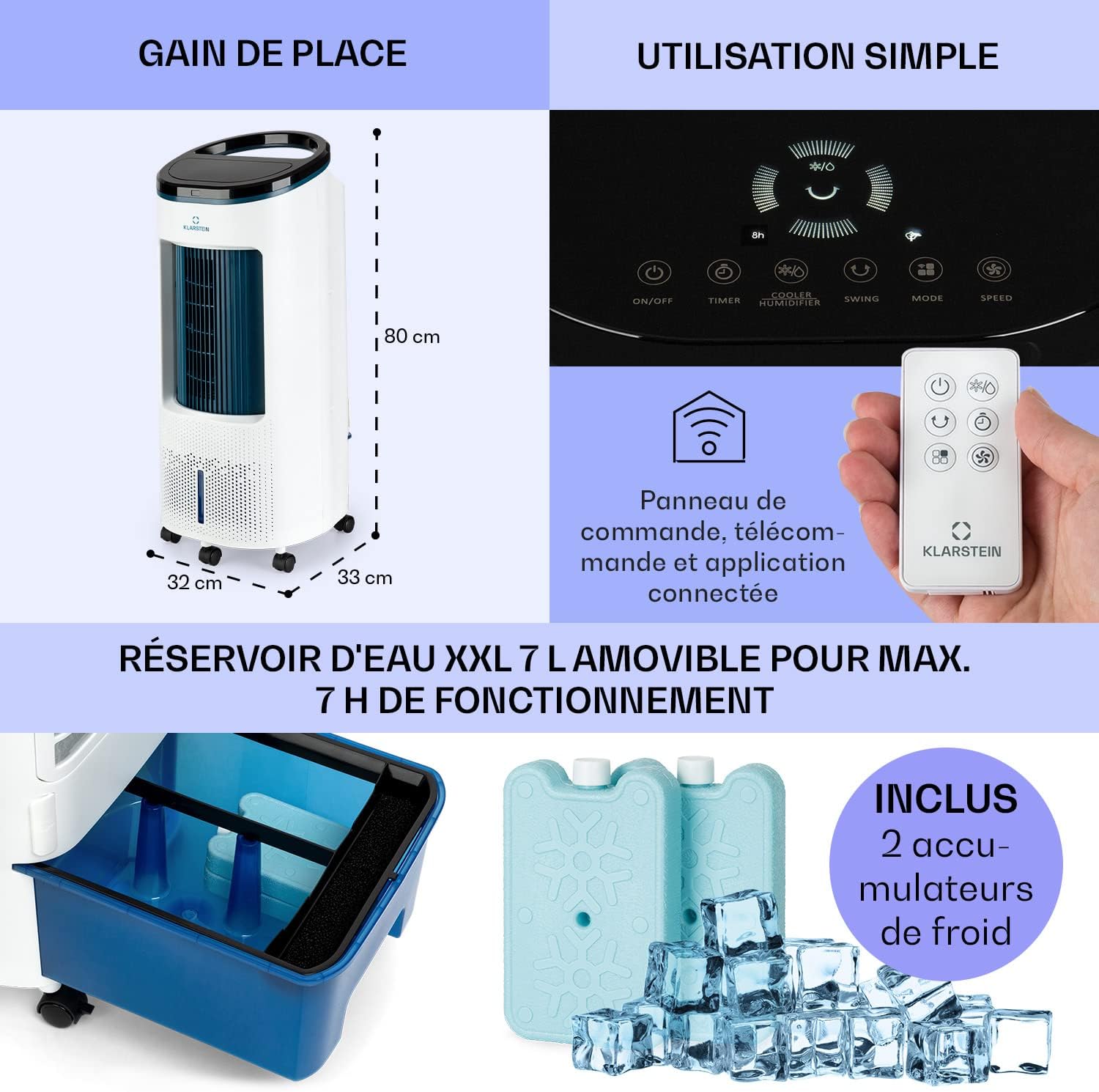 GAIN DE PLACE

KLARSTEIN

80 cm

32 cm

33 cm

UTILISATION SIMPLE

8h

ON/OFF

TIMER

COOLER HUMIDIFIER

SWING

MODE

SPEED

Panneau de commande, télécommande et application connectée

KLARSTEIN

RÉSERVOIR D'EAU XXL 7 L AMOVIBLE POUR MAX. 7 H DE FONCTIONNEMENT

INCLUS 2 accumulateurs de froid