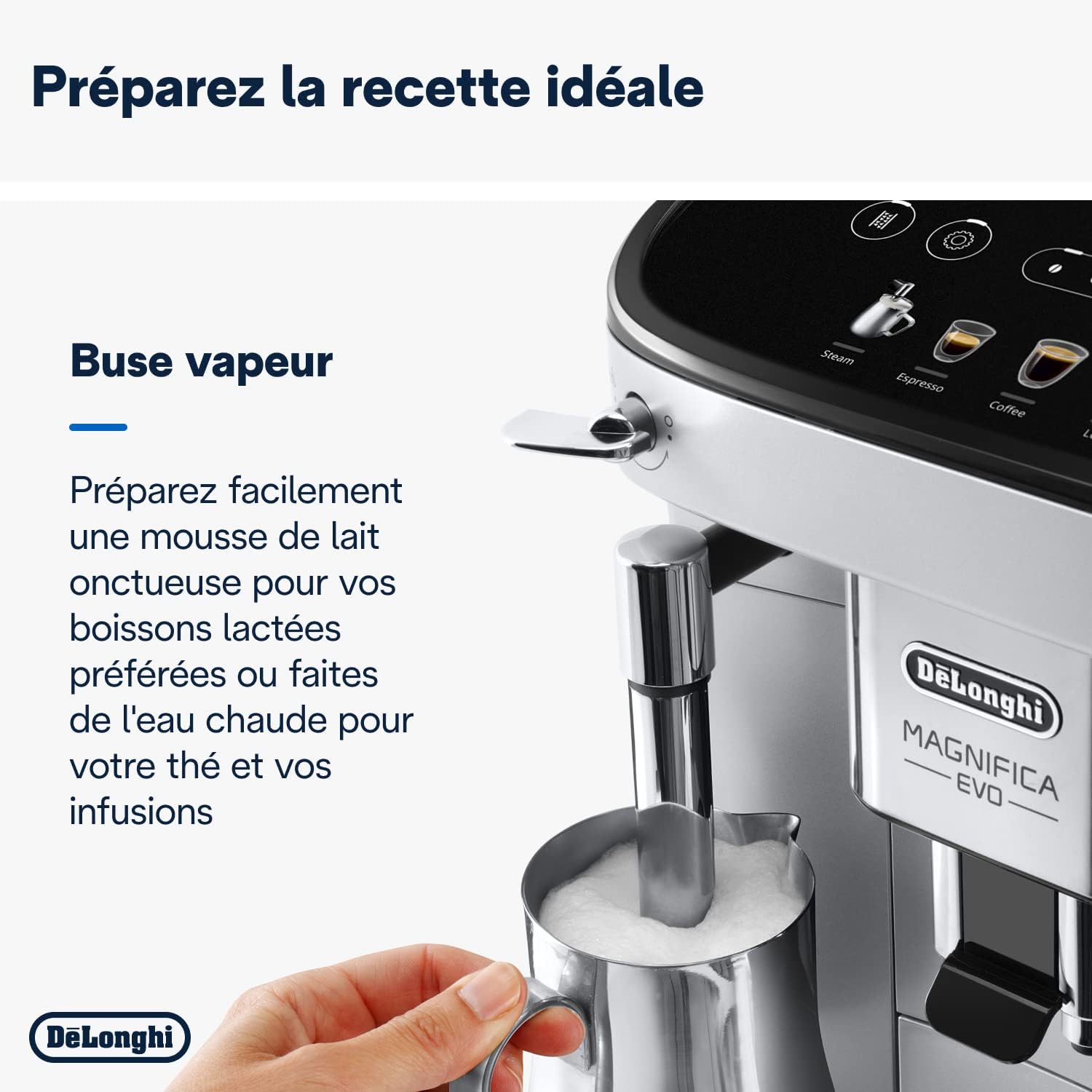 Préparez la recette idéale

Buse vapeur

Préparez facilement une mousse de lait onctueuse pour vos boissons lactées préférées ou faites de l'eau chaude pour votre thé et vos infusions

Steam

Espresso

Coffee

DēLonghi

MAGNIFICA
EVO

DēLonghi