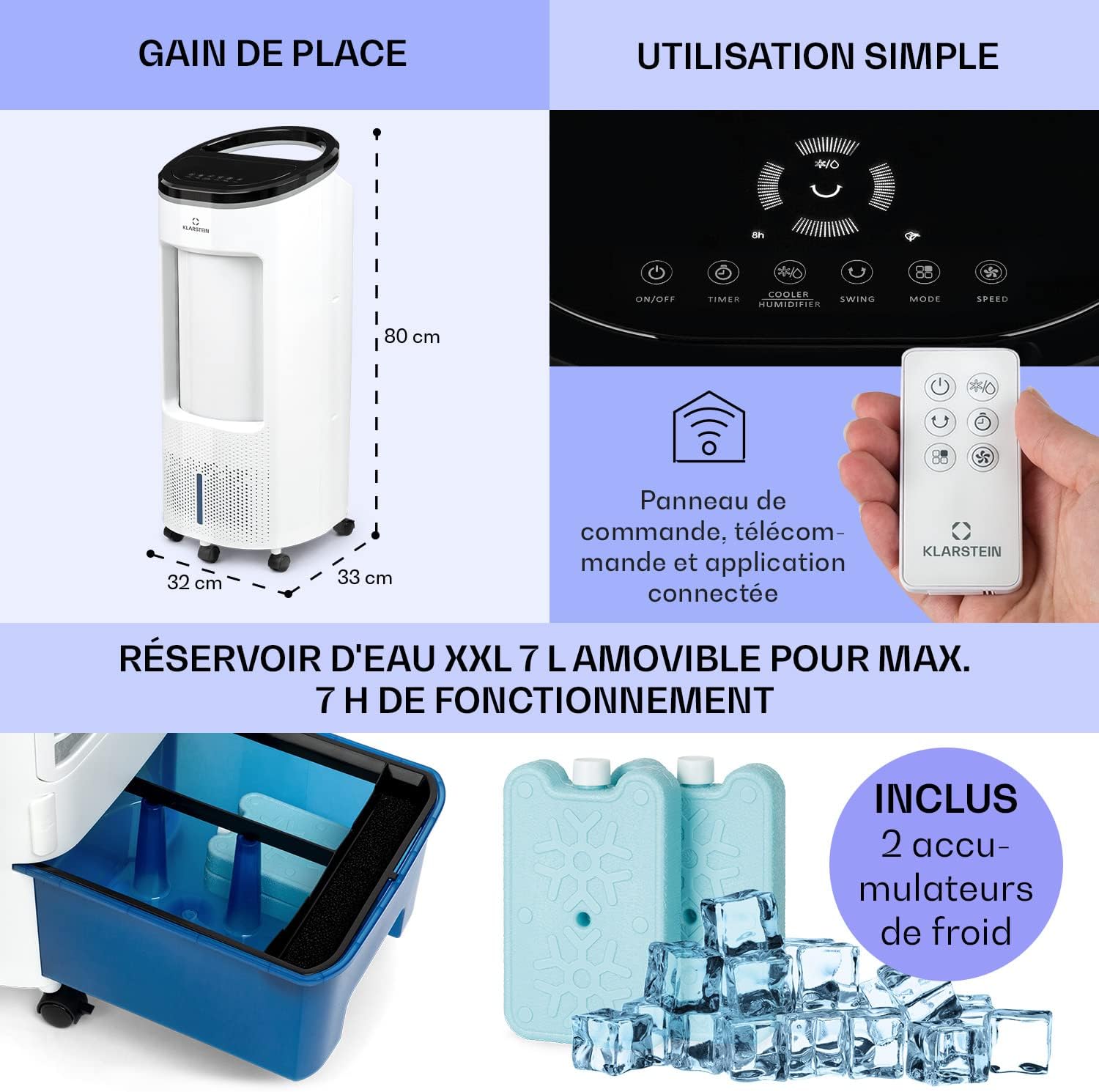 GAIN DE PLACE

KLARSTEIN

80 cm

32 cm

33 cm

UTILISATION SIMPLE

8h

ON/OFF

TIMER

COOLER HUMIDIFIER

SWING

MODE

SPEED

Panneau de commande, télécommande et application connectée

KLARSTEIN

RÉSERVOIR D'EAU XXL 7 L AMOVIBLE POUR MAX. 7 H DE FONCTIONNEMENT

INCLUS
2 accumulateurs de froid