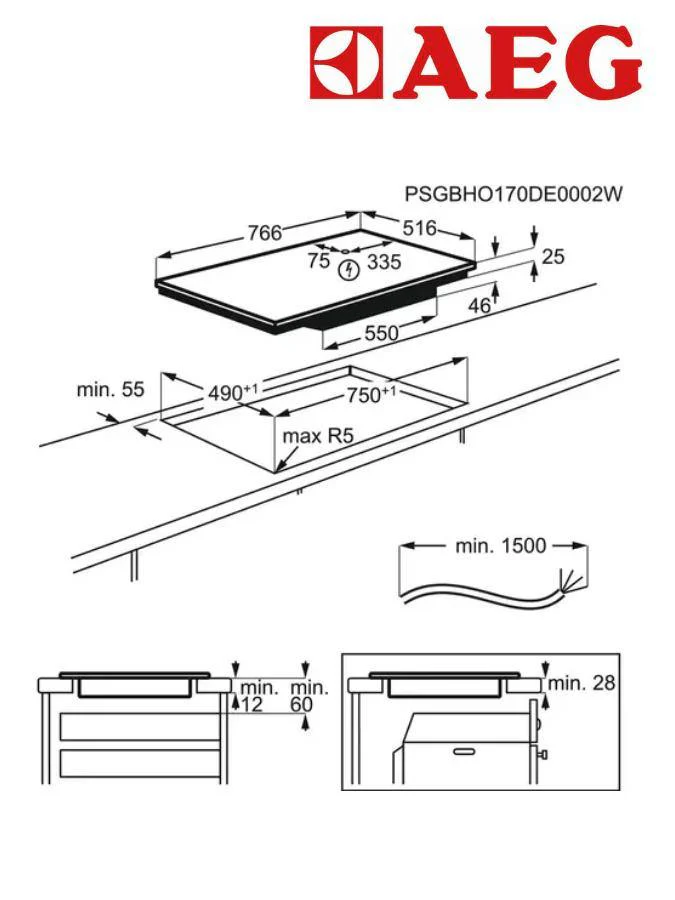 AEG

PSGBHO170DE0002W

766
516
75
335
25
46
550

min. 55
$490^{+1}$
$750^{+1}$
max R5

min. 1500

min. 12
min. 60

min. 28