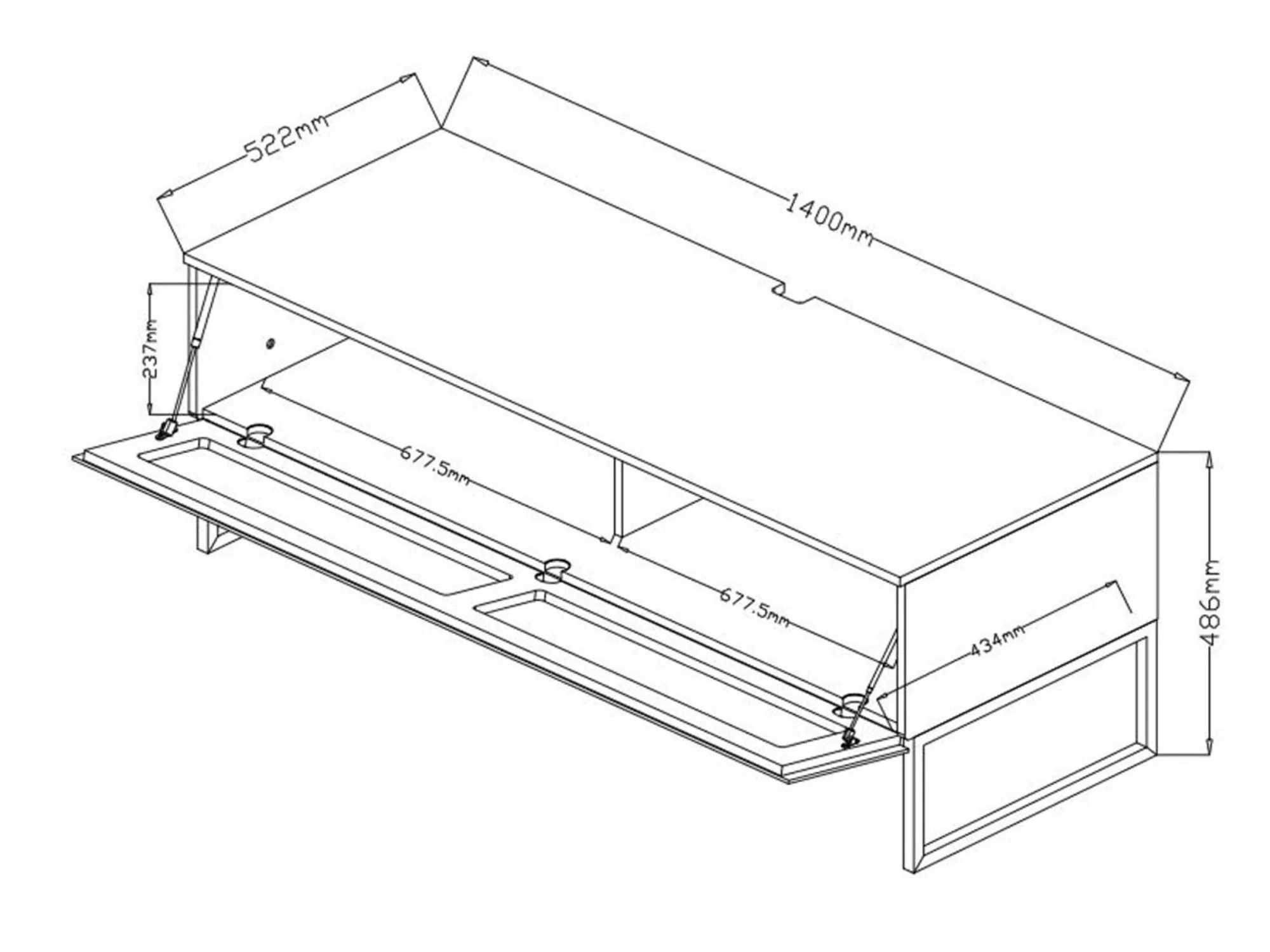 522mm

1400mm

237mm

677.5mm

677.5mm

434mm

486mm