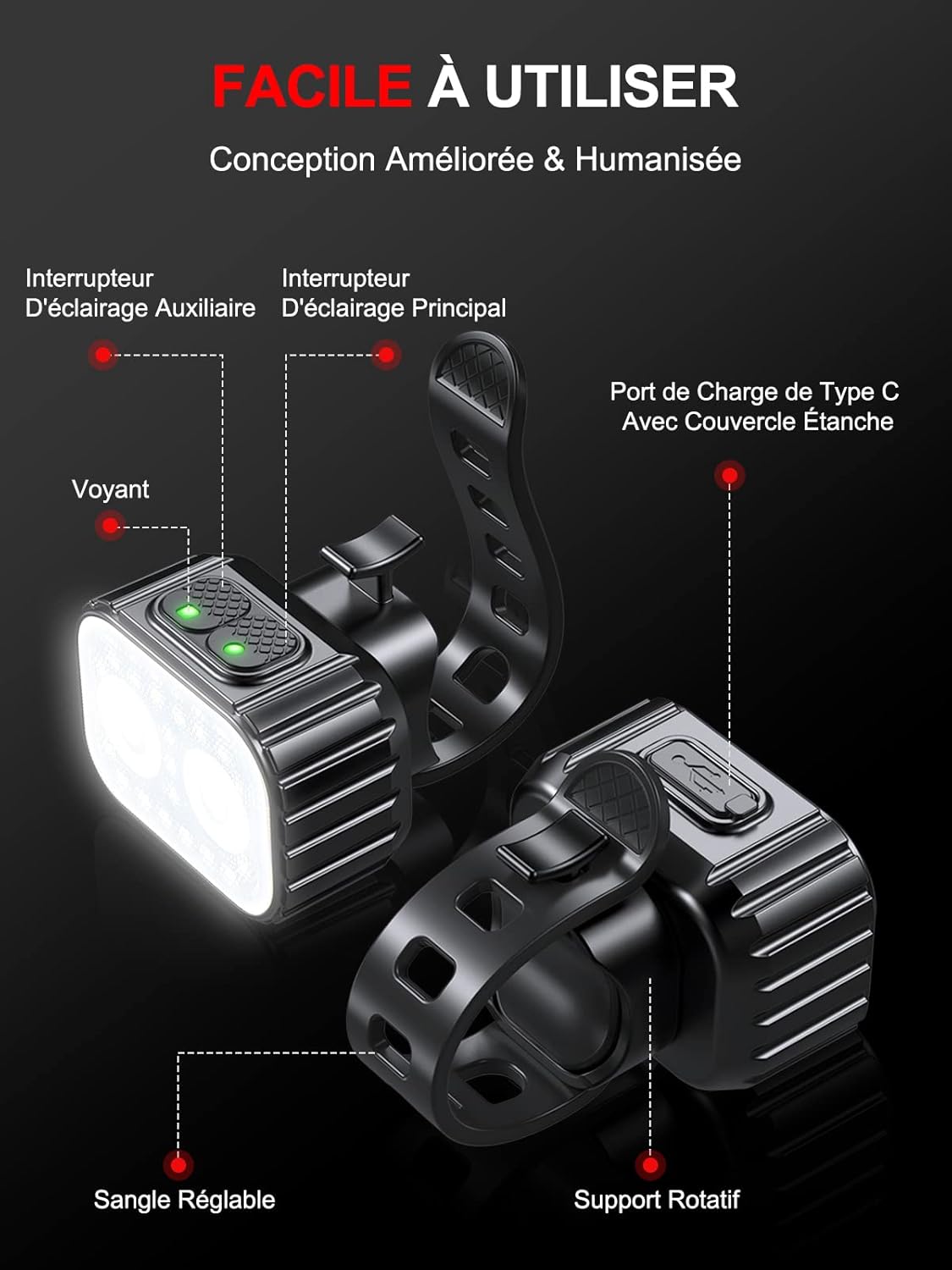 FACILE À UTILISER

Conception Améliorée & Humanisée

Interrupteur D'éclairage Auxiliaire

Interrupteur D'éclairage Principal

Port de Charge de Type C Avec Couvercle Étanche

Voyant

Sangle Réglable

Support Rotatif