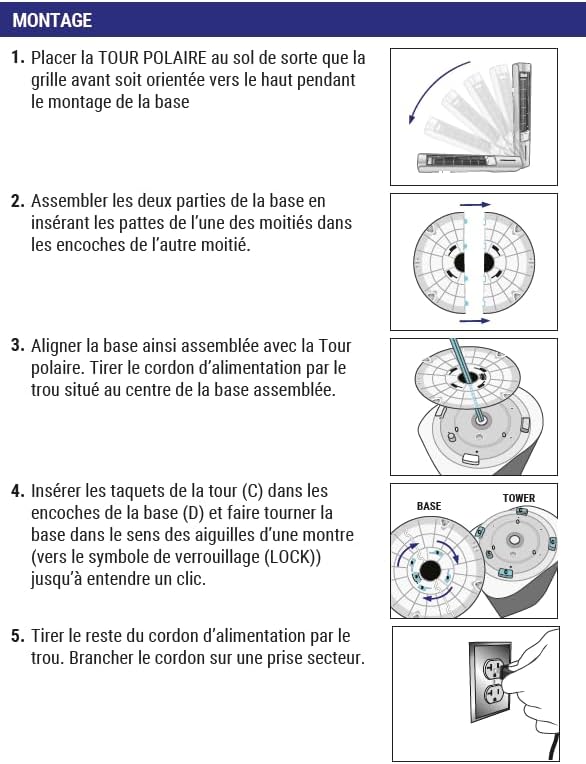 MONTAGE

1. Placer la TOUR POLAIRE au sol de sorte que la grille avant soit orientée vers le haut pendant le montage de la base

2. Assembler les deux parties de la base en insérant les pattes de l'une des moitiés dans les encoches de l'autre moitié.

3. Aligner la base ainsi assemblée avec la Tour polaire. Tirer le cordon d'alimentation par le trou situé au centre de la base assemblée.

4. Insérer les taquets de la tour (C) dans les encoches de la base (D) et faire tourner la base dans le sens des aiguilles d'une montre (vers le symbole de verrouillage (LOCK)) jusqu'à entendre un clic.

BASE
TOWER

5. Tirer le reste du cordon d'alimentation par le trou. Brancher le cordon sur une prise secteur.