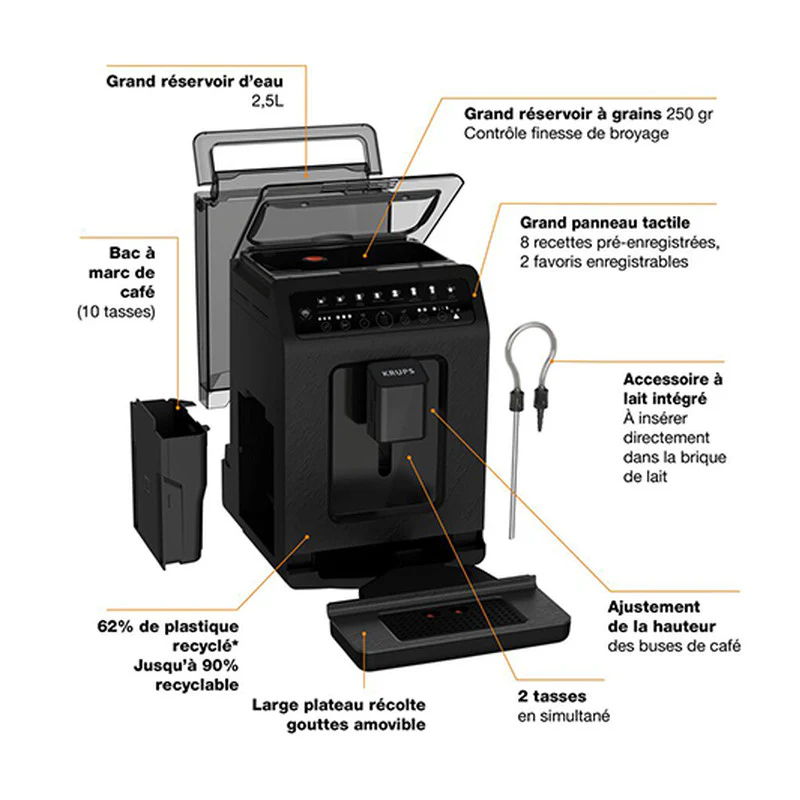 Grand réservoir d'eau
2,5L

Grand réservoir à grains 250 gr
Contrôle finesse de broyage

Grand panneau tactile
8 recettes pré-enregistrées,
2 favoris enregistrables

Bac à marc de café
(10 tasses)

KRUPS

Accessoire à lait intégré
À insérer directement dans la brique de lait

Ajustement de la hauteur
des buses de café

62% de plastique recyclé*
Jusqu'à 90% recyclable

Large plateau récolte gouttes amovible

2 tasses
en simultané