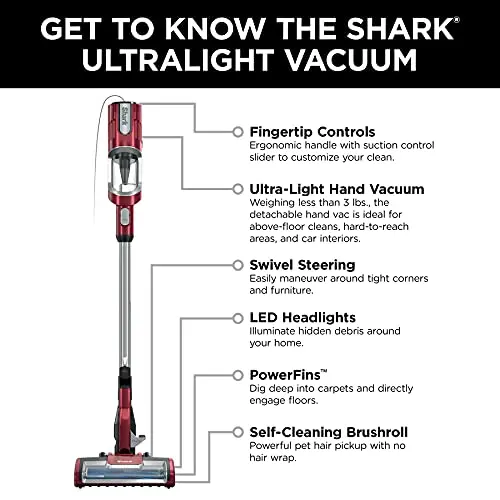 GET TO KNOW THE SHARK® ULTRALIGHT VACUUM

Shark

Fingertip Controls
Ergonomic handle with suction control slider to customize your clean.

Ultra-Light Hand Vacuum
Weighing less than 3 lbs., the detachable hand vac is ideal for above-floor cleans, hard-to-reach areas, and car interiors.

Swivel Steering
Easily maneuver around tight corners and furniture.

LED Headlights
Illuminate hidden debris around your home.

PowerFins™
Dig deep into carpets and directly engage floors.

Self-Cleaning Brushroll
Powerful pet hair pickup with no hair wrap.