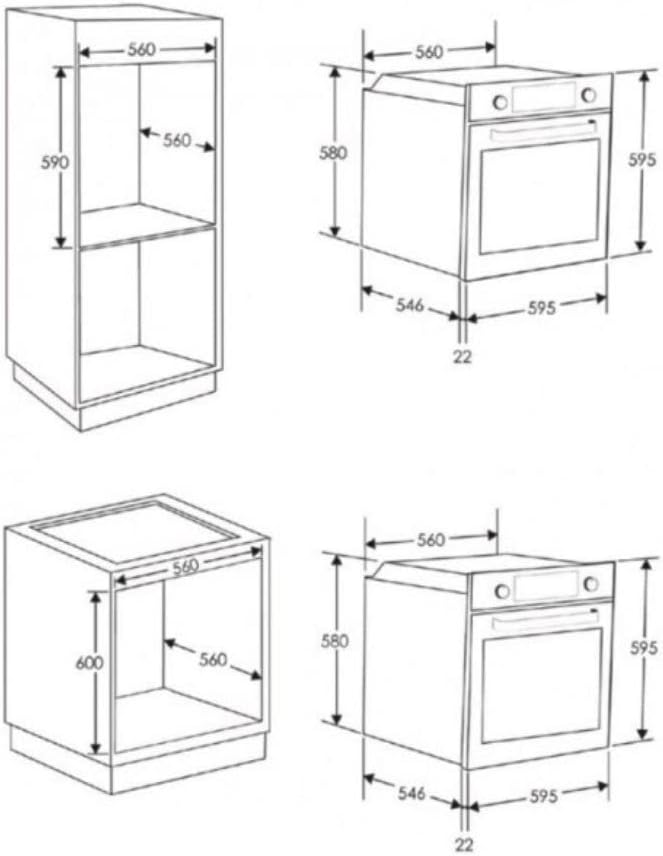 560
590
560
560
580
595
546
595
22
560
600
560
560
580
595
546
595
22