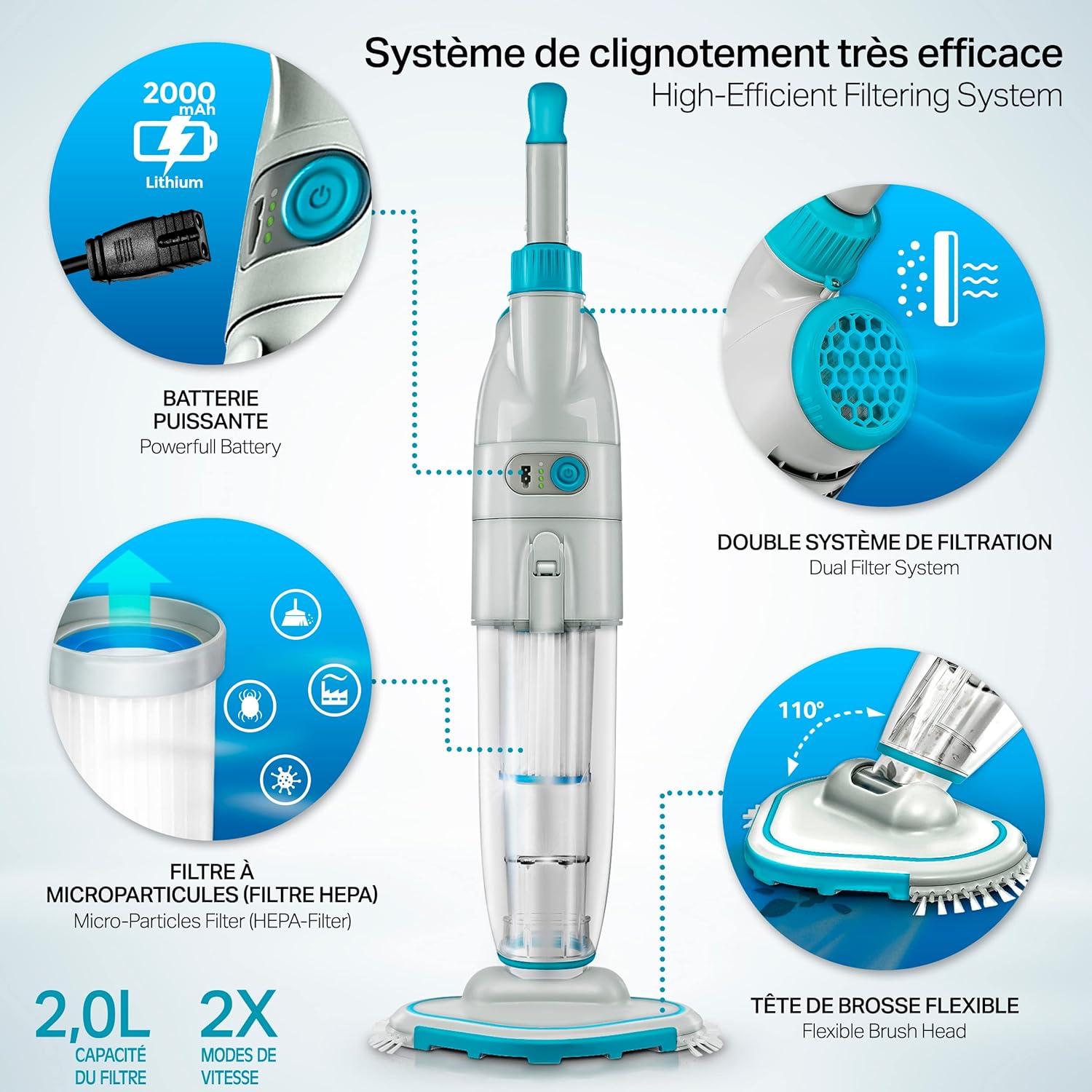 Système de clignotement très efficace
High-Efficient Filtering System

2000 mAh
Lithium

BATTERIE PUISSANTE
Powerfull Battery

DOUBLE SYSTÈME DE FILTRATION
Dual Filter System

FILTRE À MICROPARTICULES (FILTRE HEPA)
Micro-Particles Filter (HEPA-Filter)

110°

TÊTE DE BROSSE FLEXIBLE
Flexible Brush Head

2,0L
CAPACITÉ DU FILTRE

2X
MODES DE VITESSE