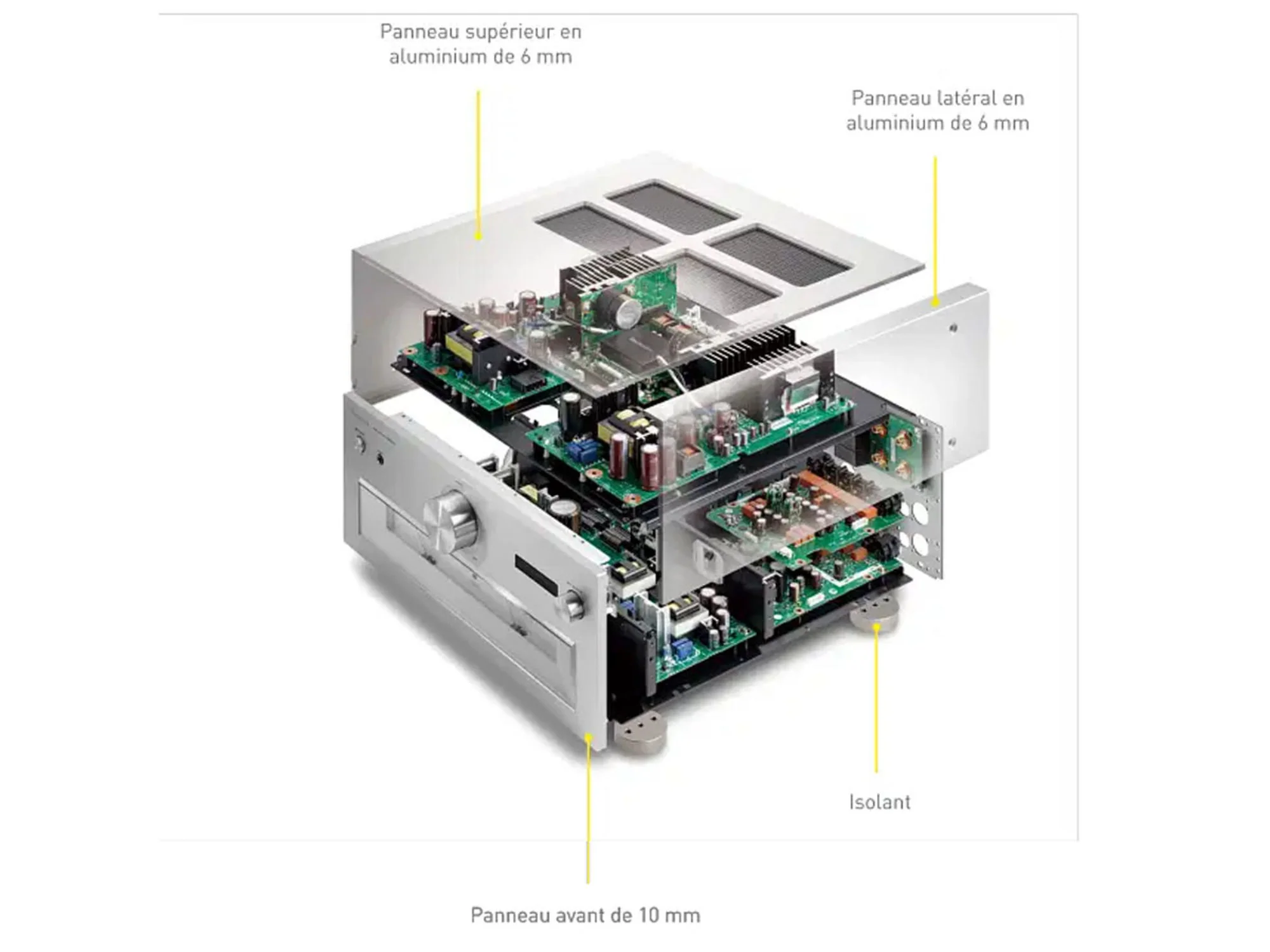 Panneau supérieur en aluminium de 6 mm

Panneau latéral en aluminium de 6 mm

Isolant

Panneau avant de 10 mm