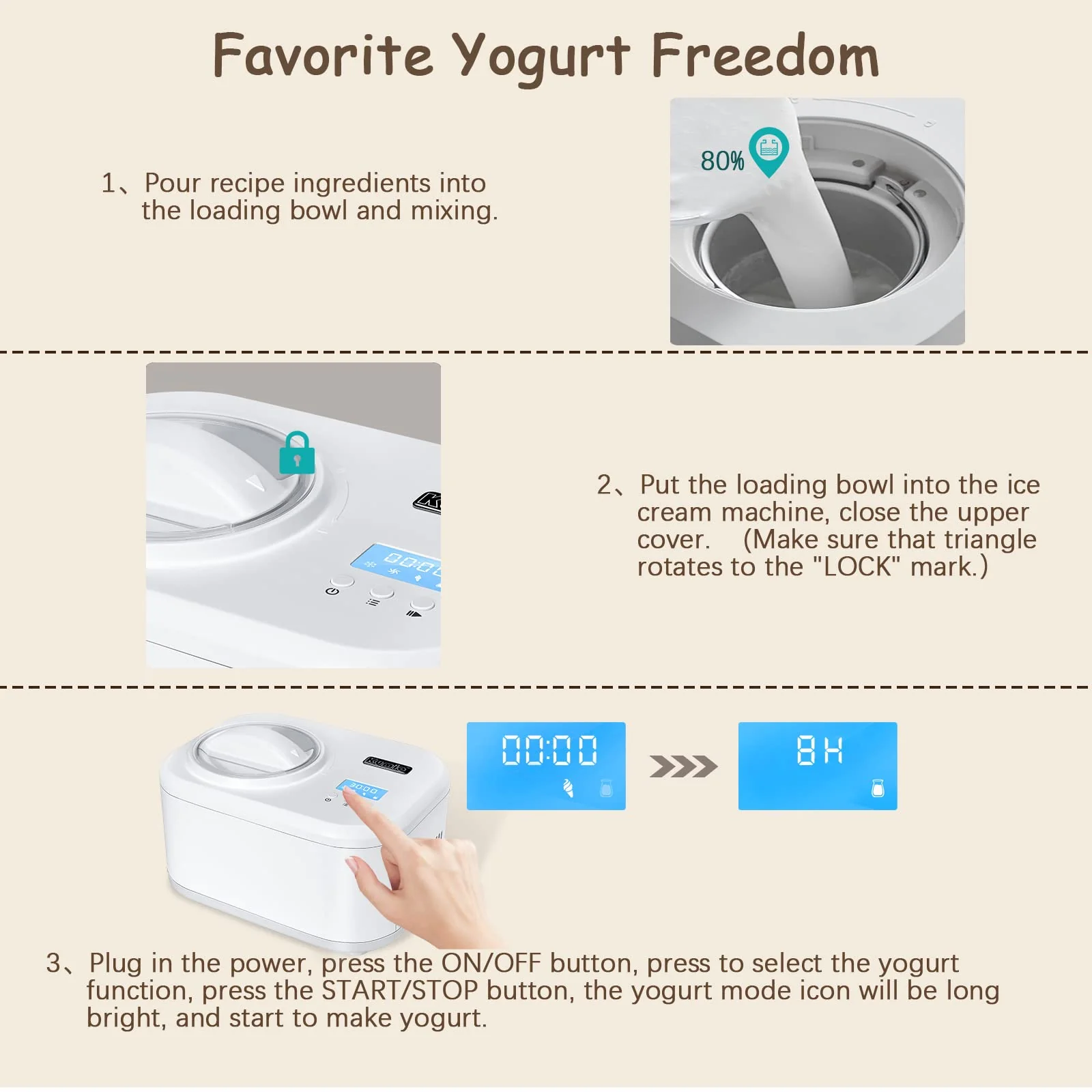 Favorite Yogurt Freedom

1、Pour recipe ingredients into the loading bowl and mixing.

80%

2、Put the loading bowl into the ice cream machine, close the upper cover. (Make sure that triangle rotates to the "LOCK" mark.)

00:00

8H

3、Plug in the power, press the ON/OFF button, press to select the yogurt function, press the START/STOP button, the yogurt mode icon will be long bright, and start to make yogurt.