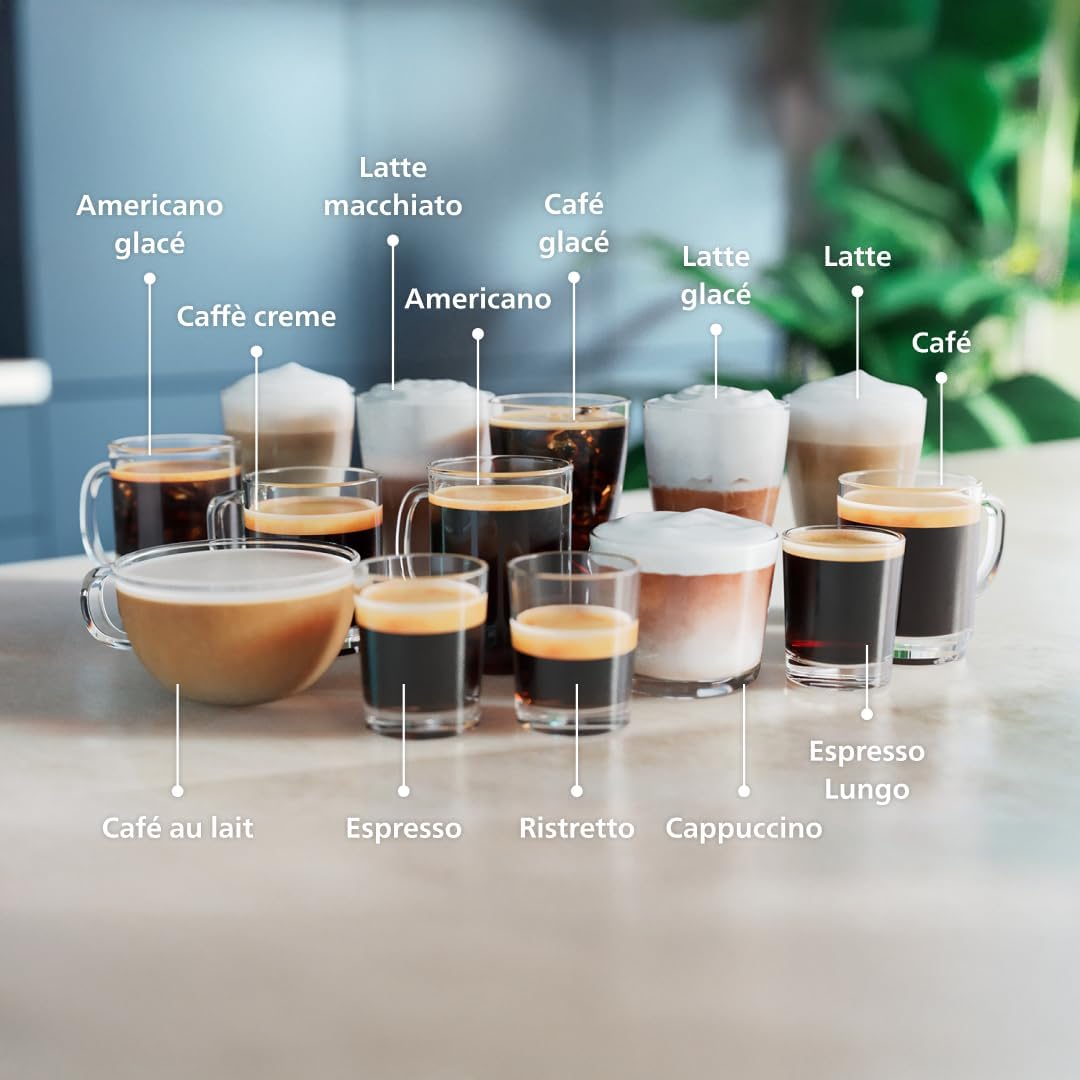 Americano glacé

Caffè creme

Latte macchiato

Americano

Café glacé

Latte glacé

Latte

Café

Café au lait

Espresso

Ristretto

Cappuccino

Espresso Lungo