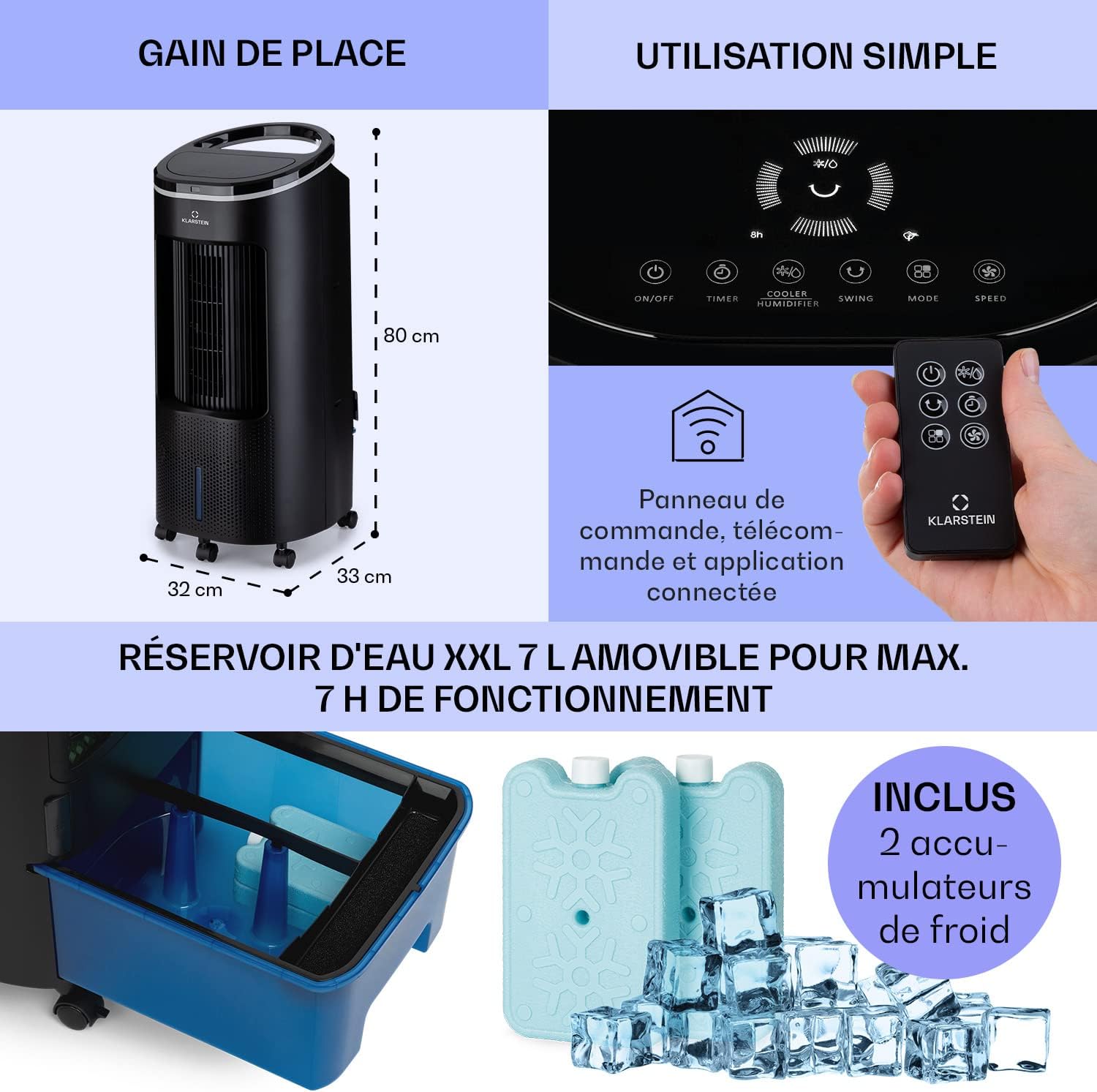 GAIN DE PLACE

KLARSTEIN

80 cm

32 cm

33 cm

UTILISATION SIMPLE

8h

ON/OFF

TIMER

COOLER HUMIDIFIER

SWING

MODE

SPEED

Panneau de commande, télécommande et application connectée

KLARSTEIN

RÉSERVOIR D'EAU XXL 7 L AMOVIBLE POUR MAX. 7 H DE FONCTIONNEMENT

INCLUS
2 accumulateurs de froid