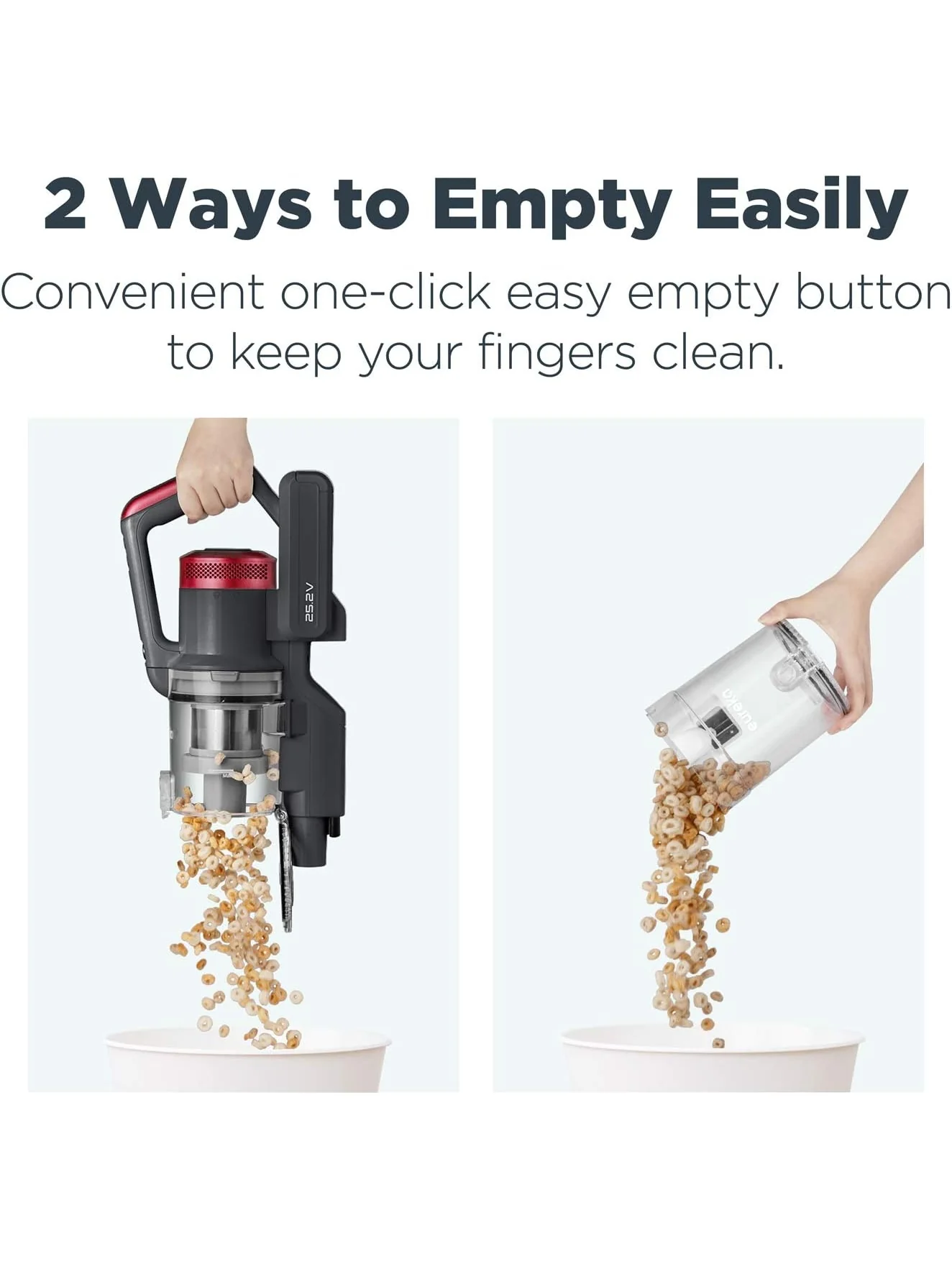 2 Ways to Empty Easily

Convenient one-click easy empty button to keep your fingers clean.

25.2V

eureka