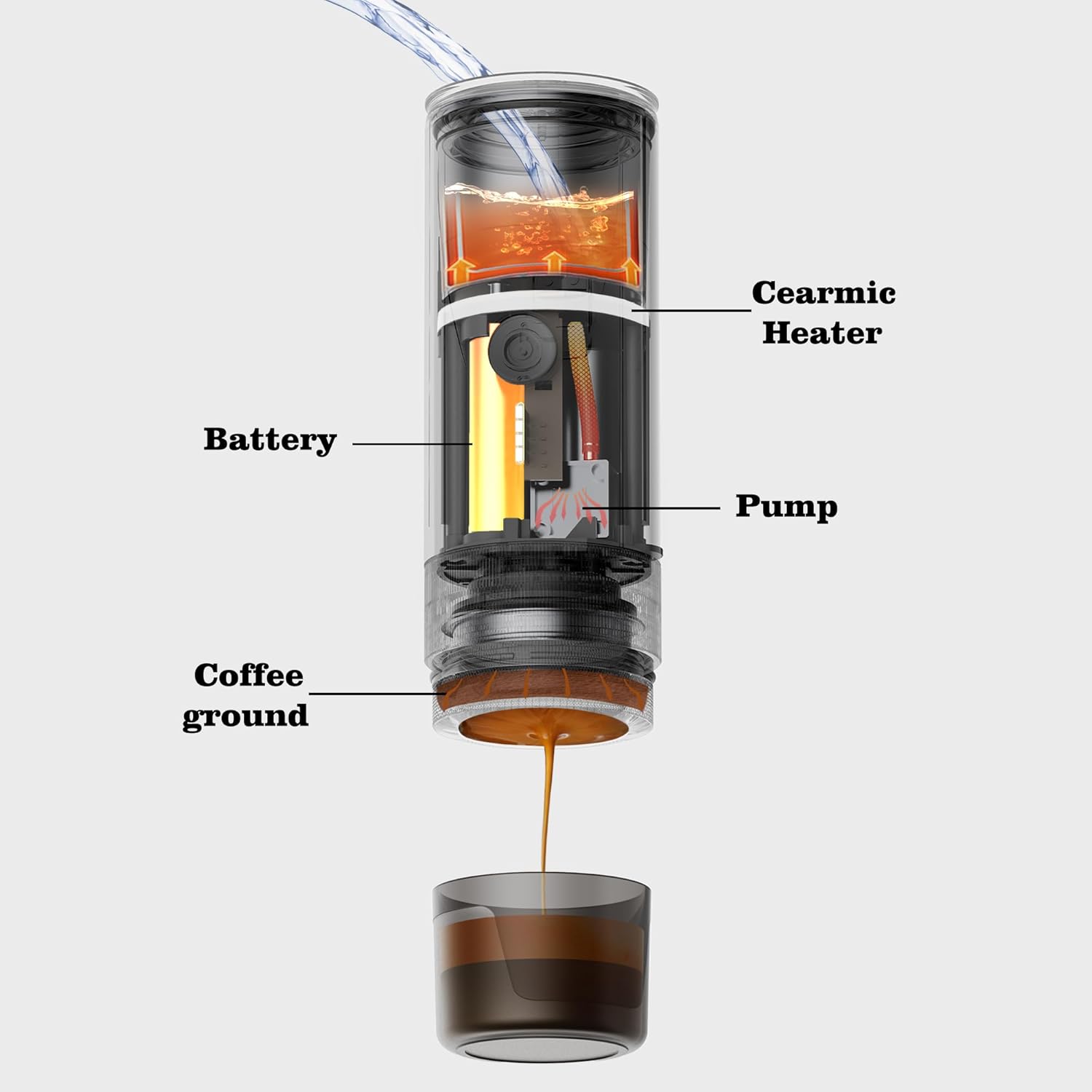 Cearmic Heater

Battery

Pump

Coffee ground