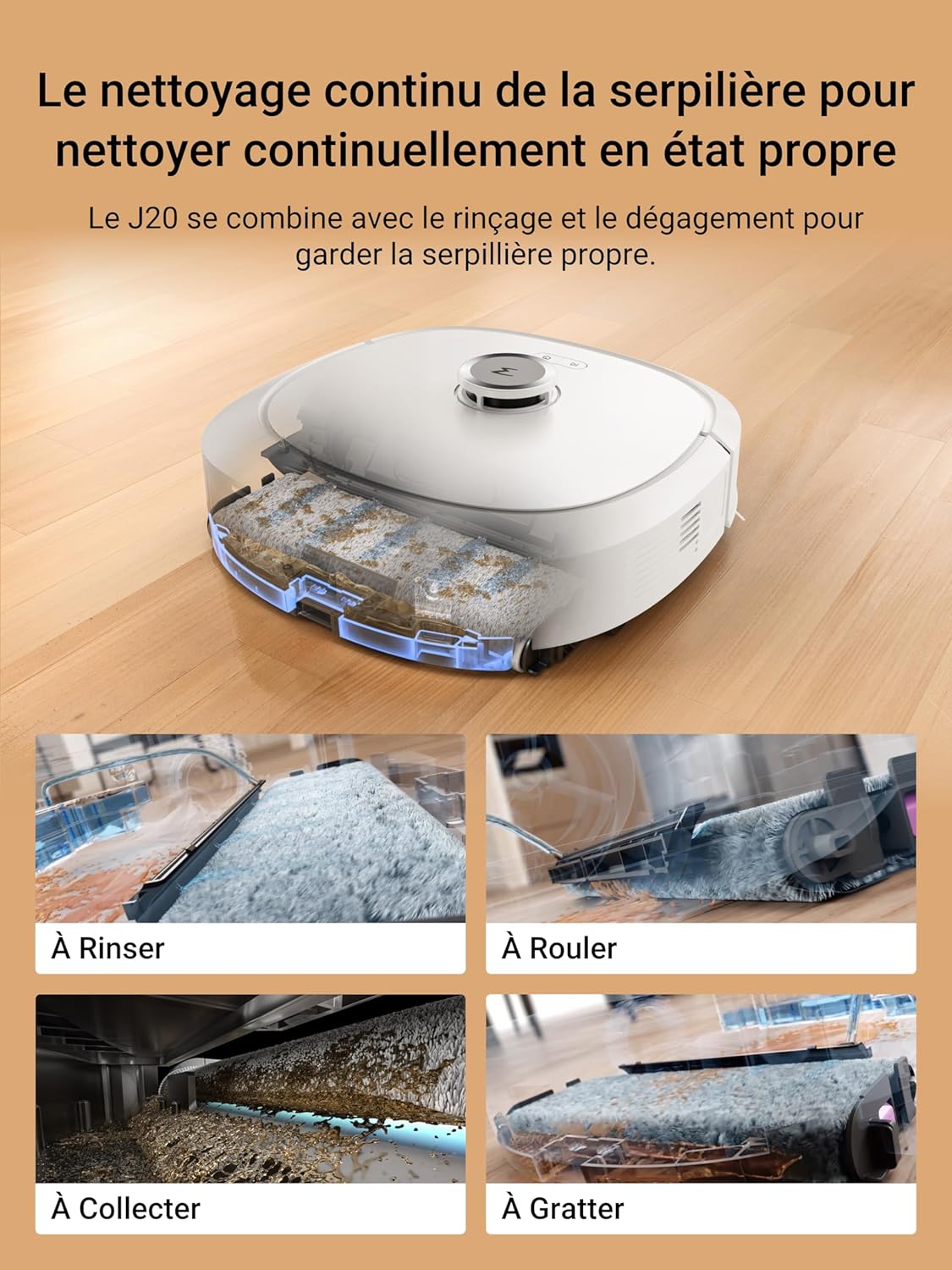 Le nettoyage continu de la serpilière pour nettoyer continuellement en état propre

Le J20 se combine avec le rinçage et le dégagement pour garder la serpillière propre.

À Rinser

À Rouler

À Collecter

À Gratter