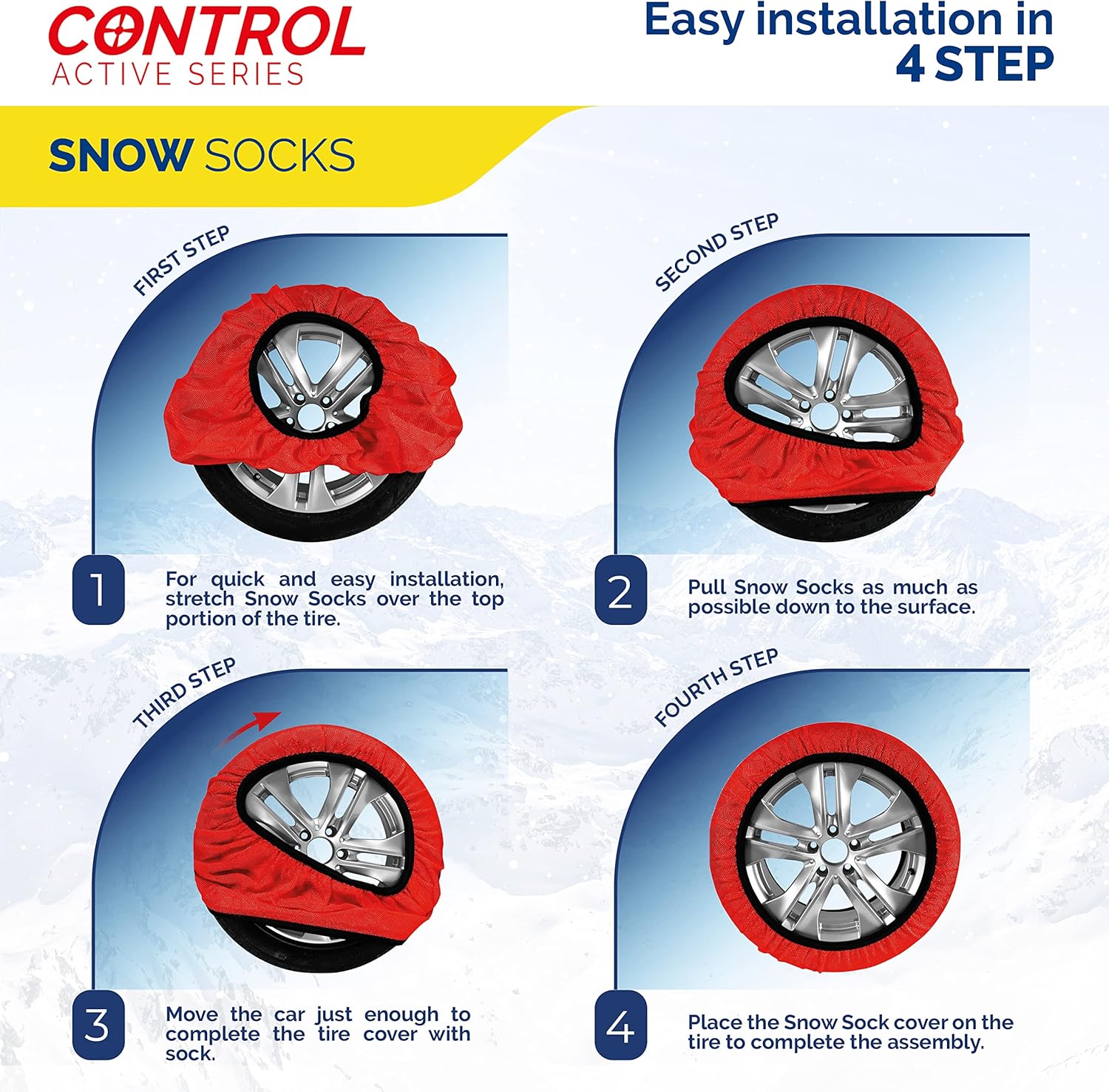 CONTROL
ACTIVE SERIES

Easy installation in 4 STEP

SNOW SOCKS

FIRST STEP

1 For quick and easy installation, stretch Snow Socks over the top portion of the tire.

SECOND STEP

2 Pull Snow Socks as much as possible down to the surface.

THIRD STEP

3 Move the car just enough to complete the tire cover with sock.

FOURTH STEP

4 Place the Snow Sock cover on the tire to complete the assembly.