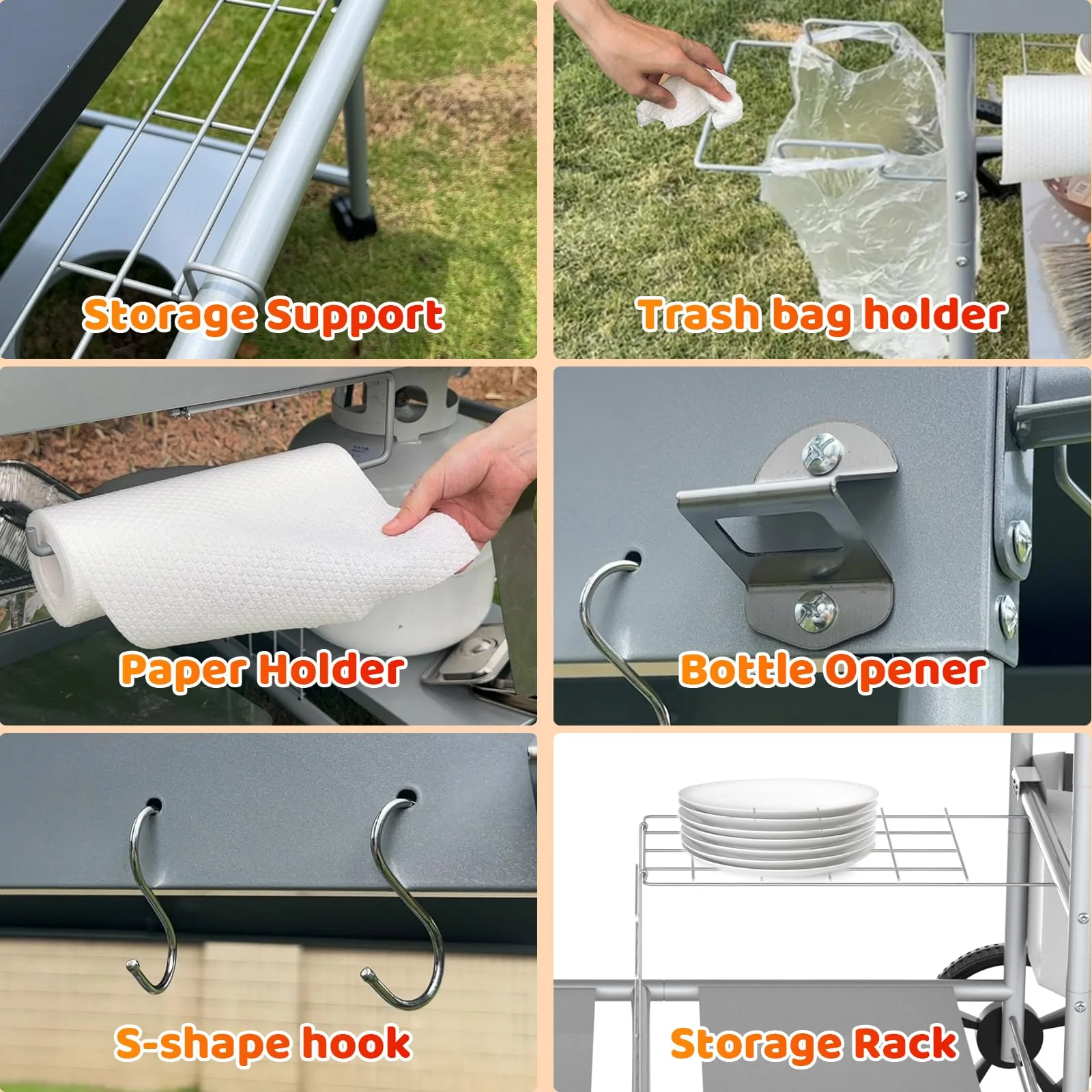 Storage Support

Trash bag holder

Paper Holder

Bottle Opener

S-shape hook

Storage Rack