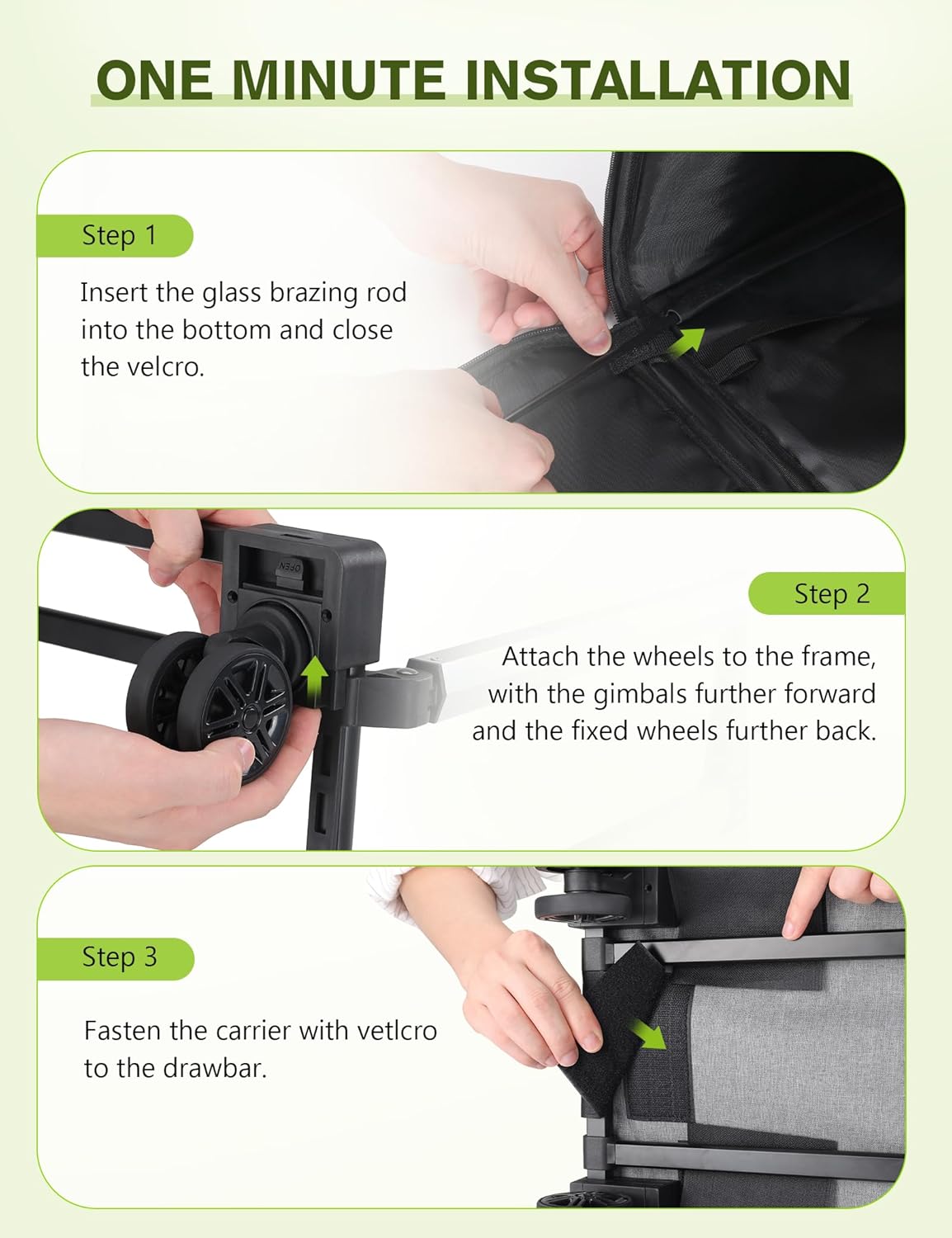 ONE MINUTE INSTALLATION

Step 1

Insert the glass brazing rod into the bottom and close the velcro.

OPEN

Step 2

Attach the wheels to the frame, with the gimbals further forward and the fixed wheels further back.

Step 3

Fasten the carrier with vetlcro to the drawbar.