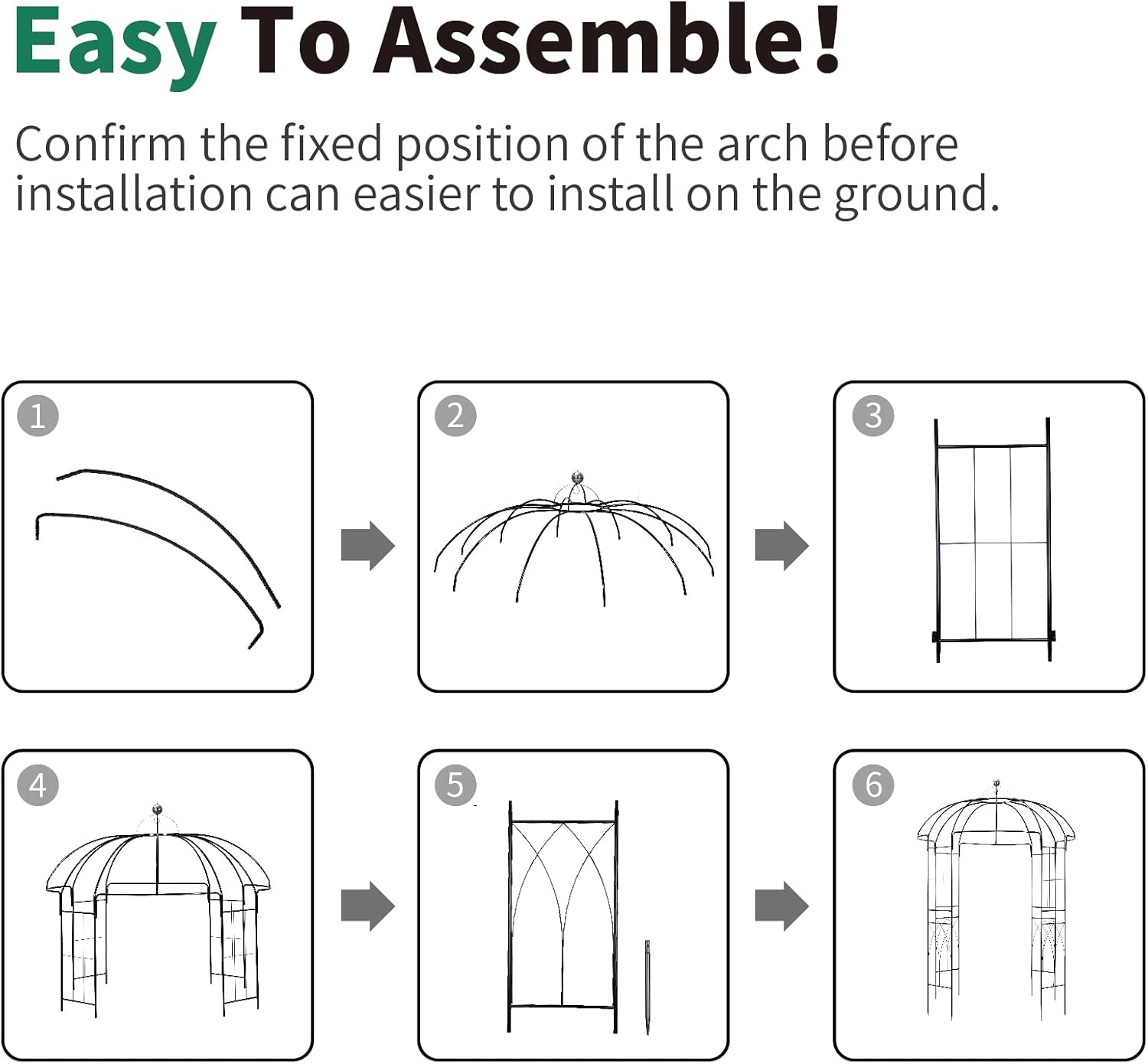 Easy To Assemble!

Confirm the fixed position of the arch before installation can easier to install on the ground.

1

2

3

4

5

6