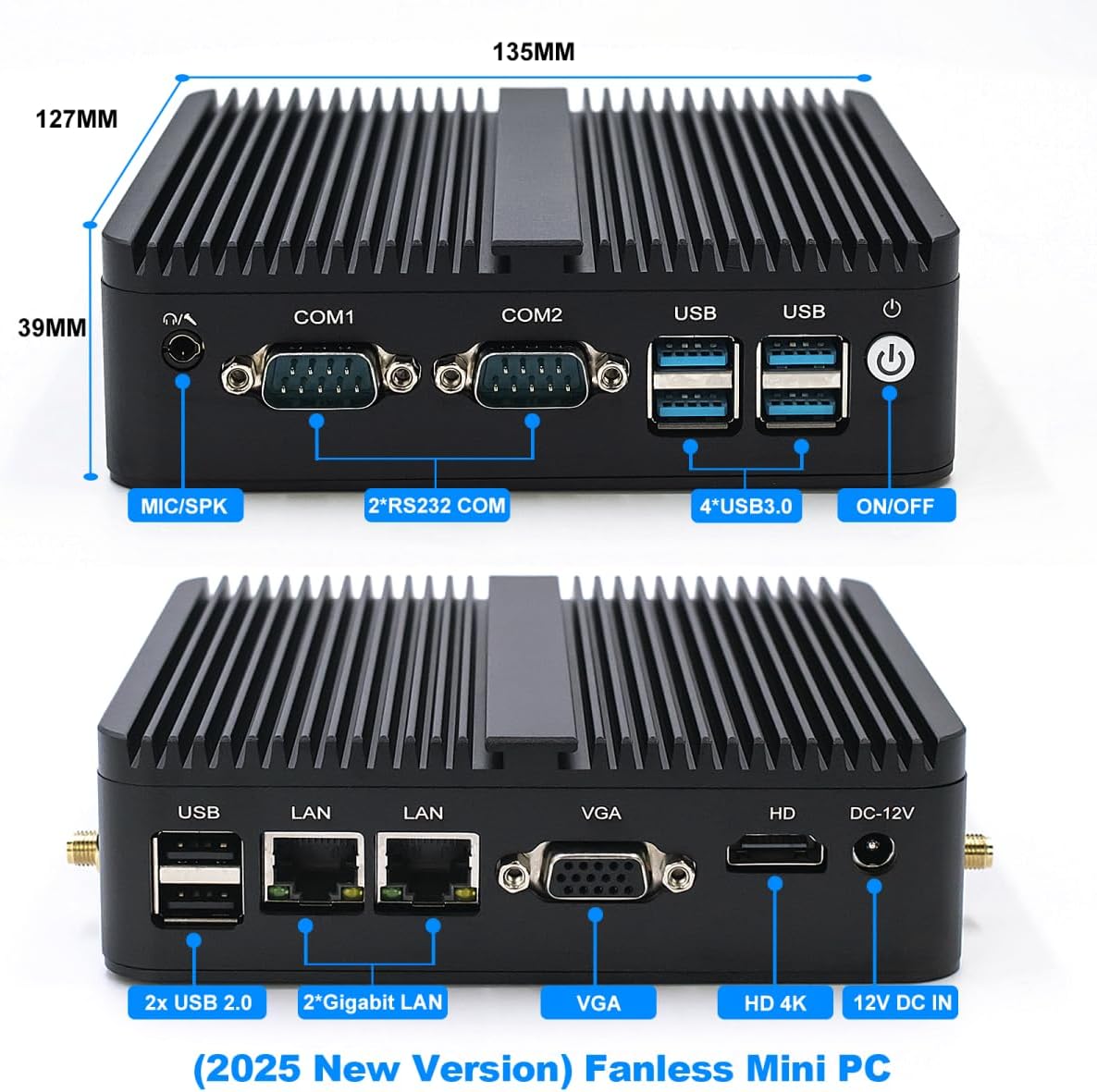 135MM

127MM

39MM

COM1

COM2

USB

USB

MIC/SPK

2*RS232 COM

4*USB3.0

ON/OFF

USB

LAN

LAN

VGA

HD

DC-12V

2x USB 2.0

2*Gigabit LAN

VGA

HD 4K

12V DC IN

(2025 New Version) Fanless Mini PC