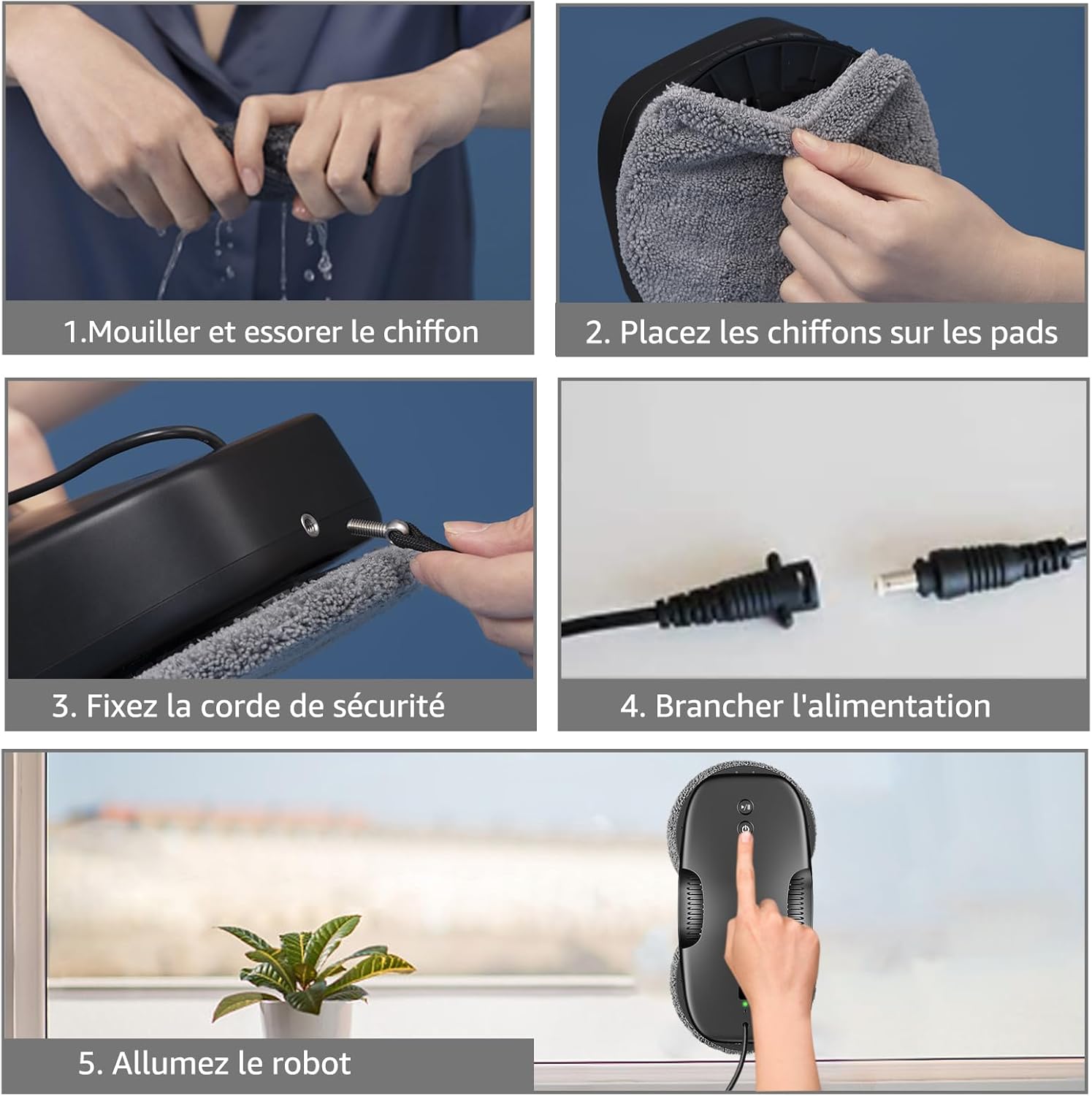 1.Mouiller et essorer le chiffon

2. Placez les chiffons sur les pads

3. Fixez la corde de sécurité

4. Brancher l'alimentation

5. Allumez le robot