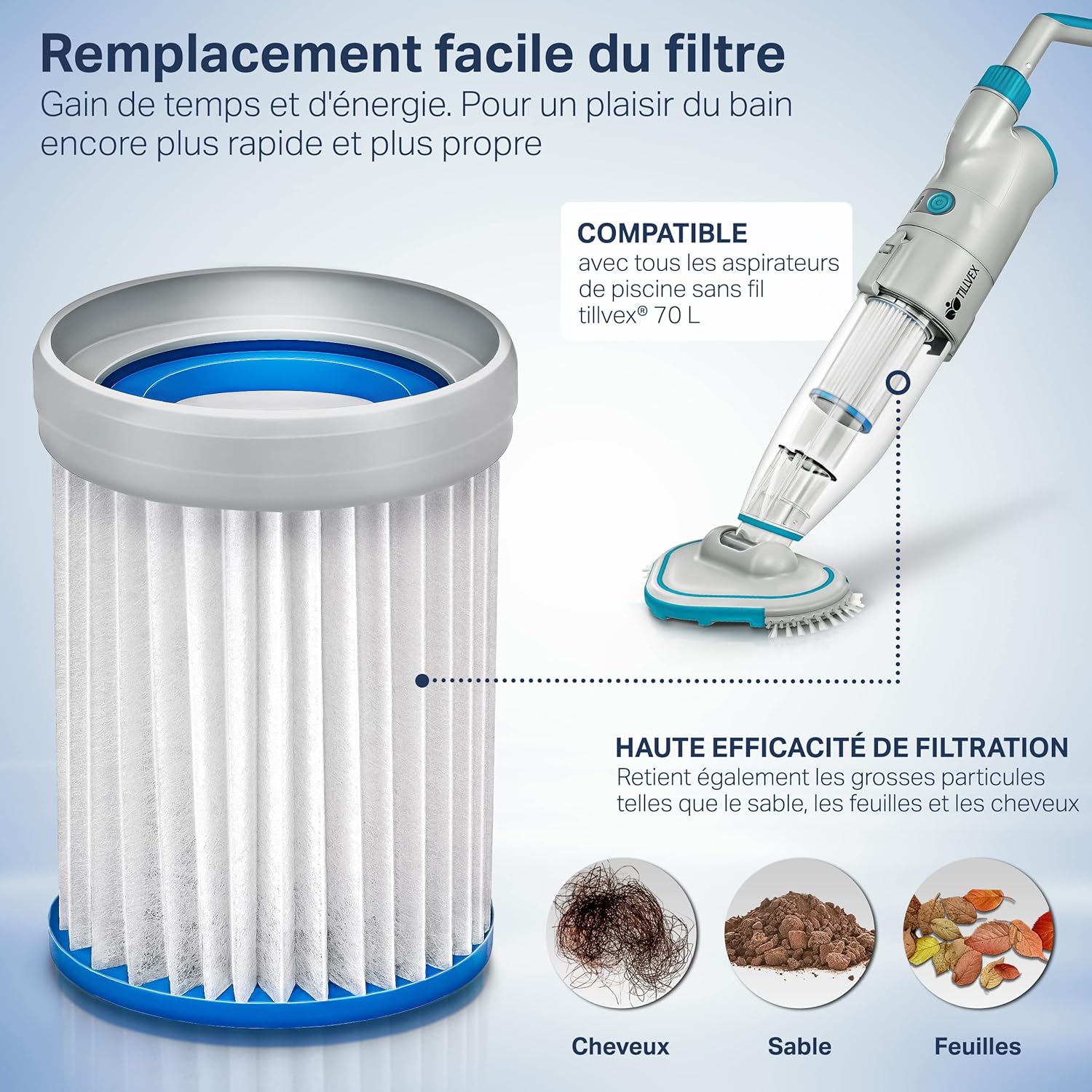 Remplacement facile du filtre
Gain de temps et d'énergie. Pour un plaisir du bain encore plus rapide et plus propre

COMPATIBLE
avec tous les aspirateurs de piscine sans fil tillvex® 70 L

TILLVEX

HAUTE EFFICACITÉ DE FILTRATION
Retient également les grosses particules telles que le sable, les feuilles et les cheveux

Cheveux

Sable

Feuilles