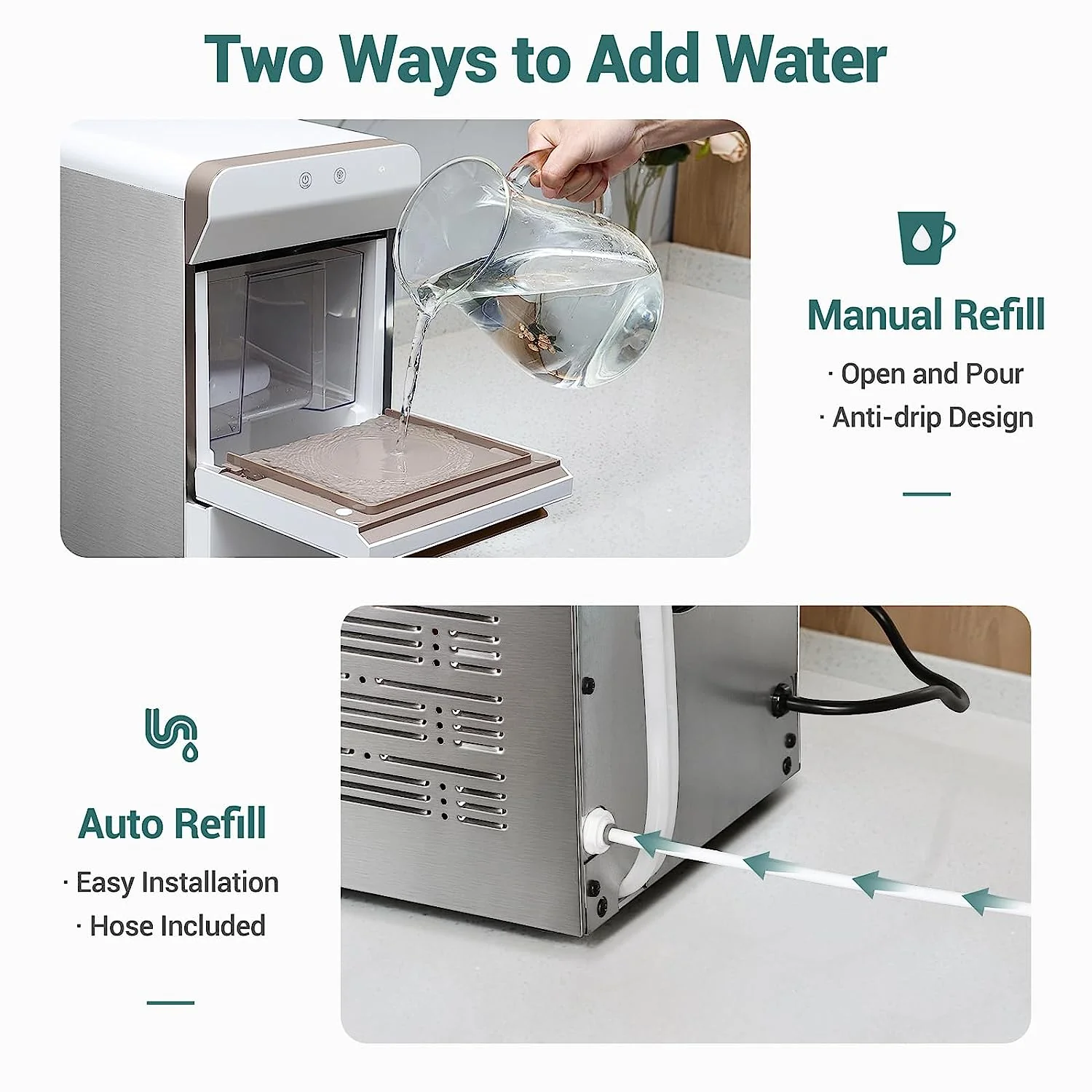 Two Ways to Add Water

Manual Refill

· Open and Pour

· Anti-drip Design

Auto Refill

· Easy Installation

· Hose Included