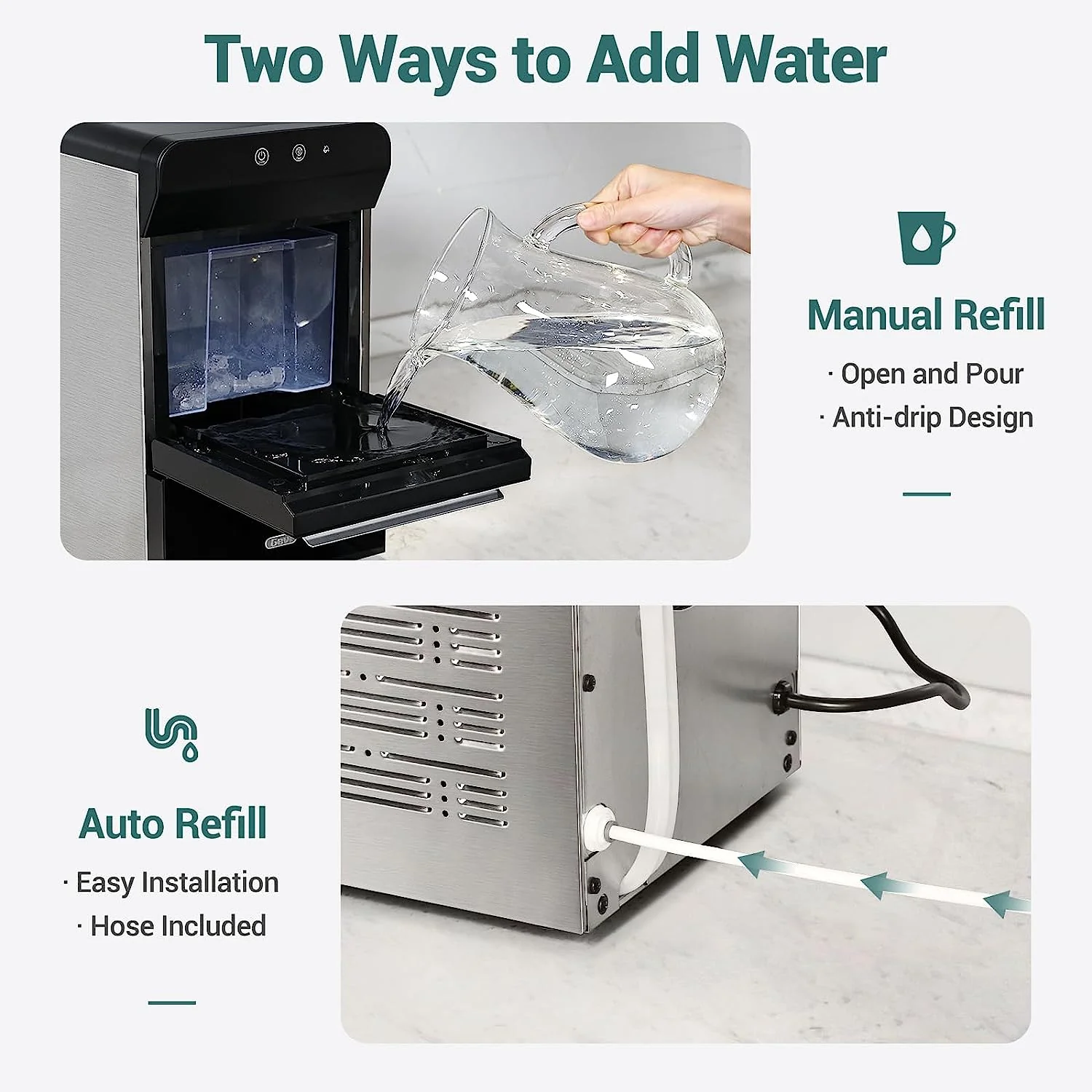 Two Ways to Add Water

Manual Refill

· Open and Pour

· Anti-drip Design

Auto Refill

· Easy Installation

· Hose Included