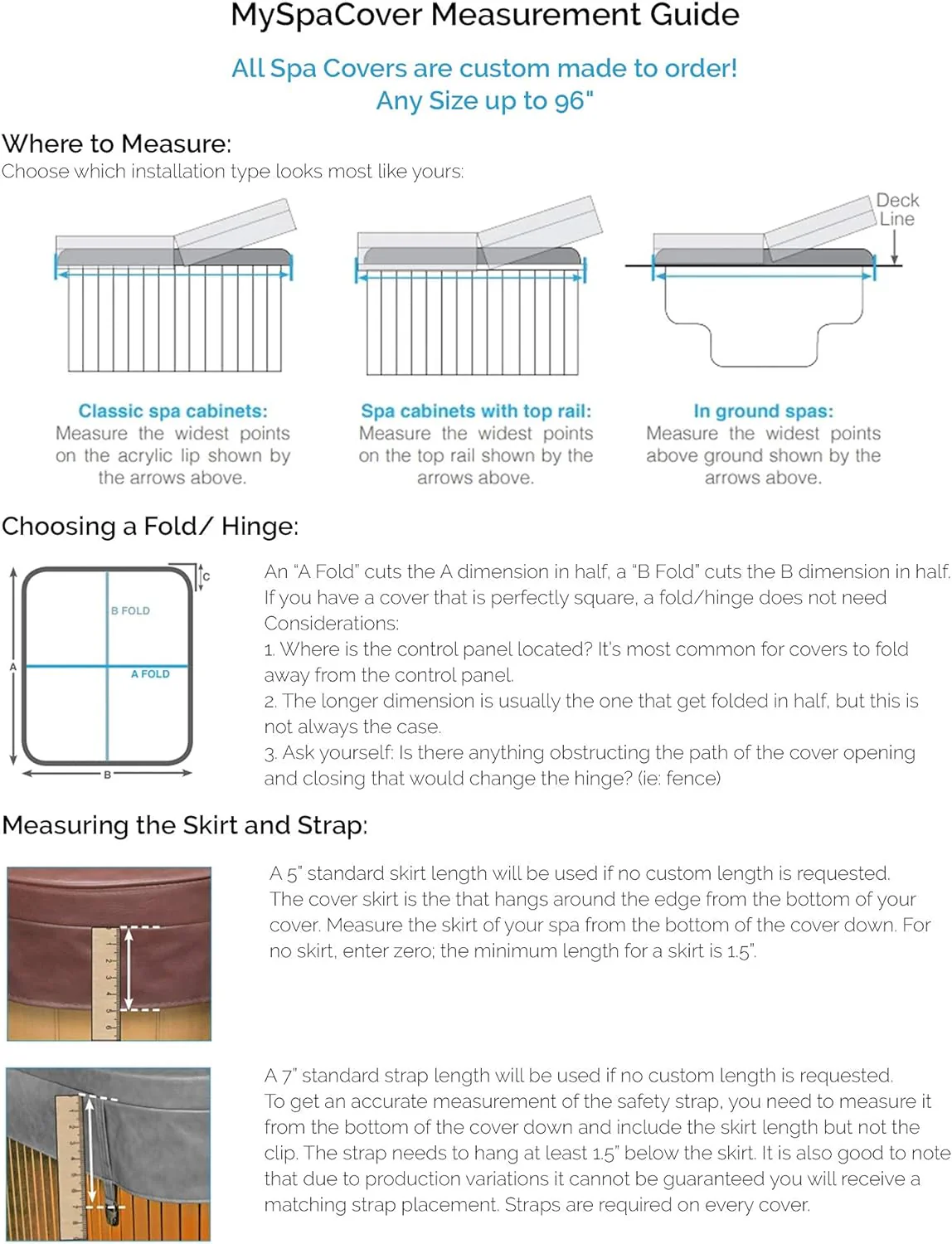 MySpaCover Measurement Guide

All Spa Covers are custom made to order!
Any Size up to 96"

Where to Measure:
Choose which installation type looks most like yours:

Deck Line

Classic spa cabinets:
Measure the widest points on the acrylic lip shown by the arrows above.

Spa cabinets with top rail:
Measure the widest points on the top rail shown by the arrows above.

In ground spas:
Measure the widest points above ground shown by the arrows above.

Choosing a Fold/ Hinge:

C
B FOLD
A
A FOLD
B

An "A Fold" cuts the A dimension in half, a "B Fold" cuts the B dimension in half. If you have a cover that is perfectly square, a fold/hinge does not need Considerations:
1. Where is the control panel located? It's most common for covers to fold away from the control panel.
2. The longer dimension is usually the one that get folded in half, but this is not always the case.
3. Ask yourself: Is there anything obstructing the path of the cover opening and closing that would change the hinge? (ie: fence)

Measuring the Skirt and Strap:

A 5" standard skirt length will be used if no custom length is requested. The cover skirt is the that hangs around the edge from the bottom of your cover. Measure the skirt of your spa from the bottom of the cover down. For no skirt, enter zero; the minimum length for a skirt is 1.5".

A 7" standard strap length will be used if no custom length is requested. To get an accurate measurement of the safety strap, you need to measure it from the bottom of the cover down and include the skirt length but not the clip. The strap needs to hang at least 1.5" below the skirt. It is also good to note that due to production variations it cannot be guaranteed you will receive a matching strap placement. Straps are required on every cover.