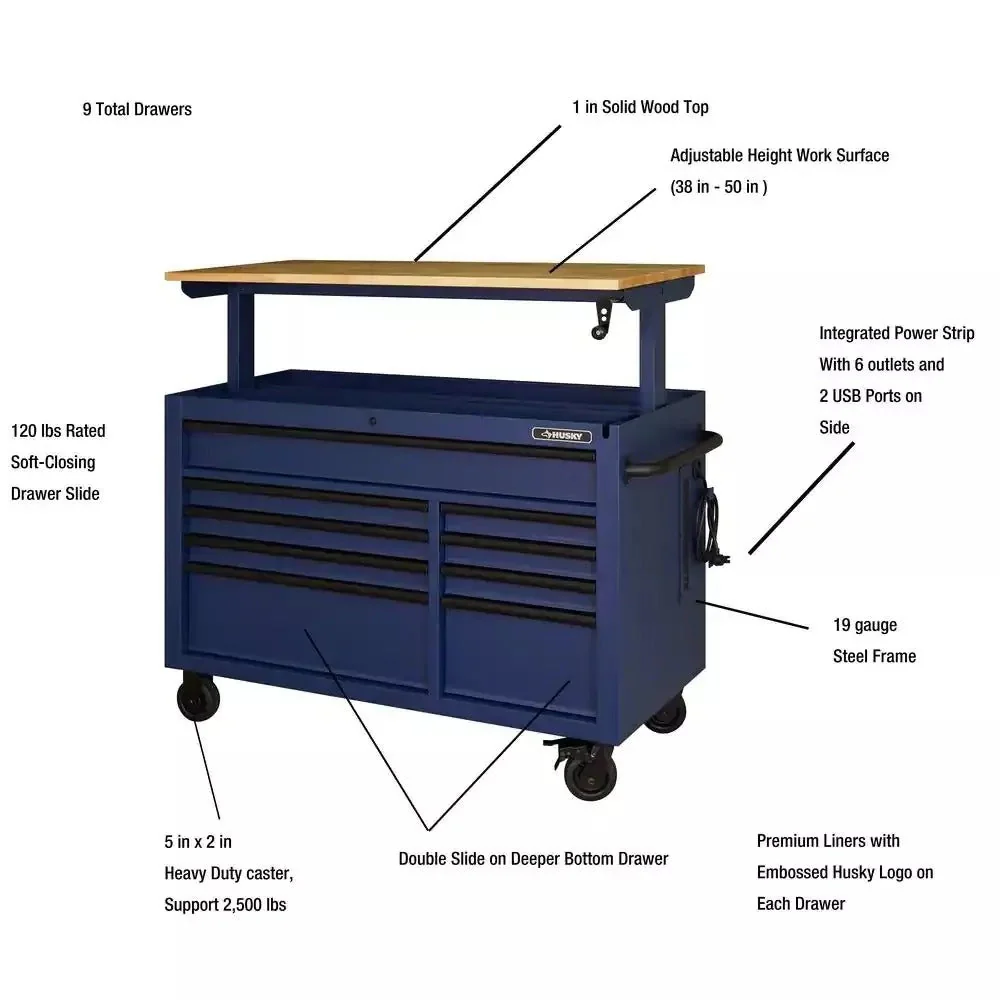 9 Total Drawers

1 in Solid Wood Top

Adjustable Height Work Surface
(38 in - 50 in )

Integrated Power Strip
With 6 outlets and
2 USB Ports on
Side

120 lbs Rated
Soft-Closing
Drawer Slide

HUSKY

19 gauge
Steel Frame

5 in x 2 in
Heavy Duty caster,
Support 2,500 lbs

Double Slide on Deeper Bottom Drawer

Premium Liners with
Embossed Husky Logo on
Each Drawer