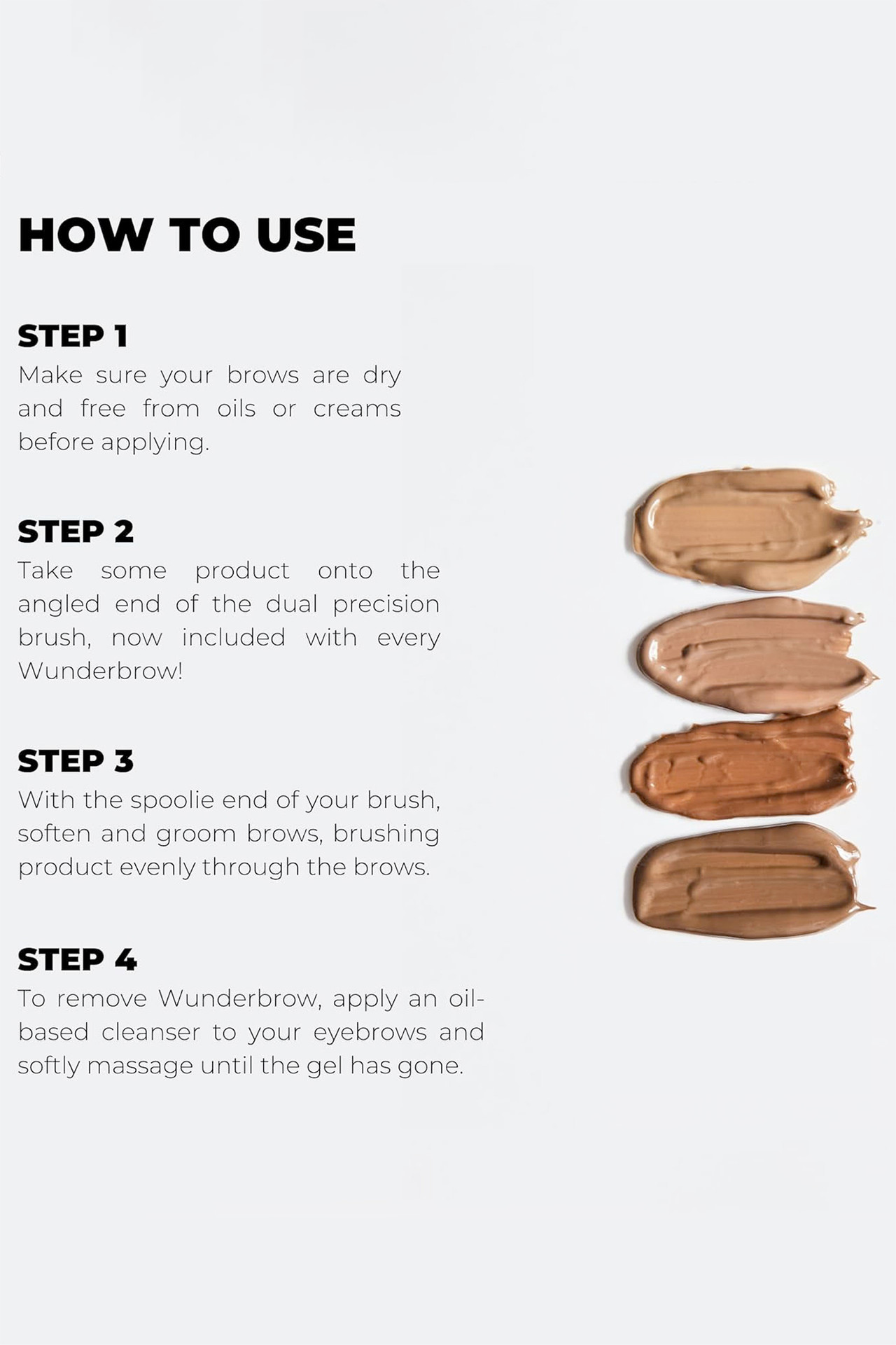 HOW TO USE

STEP 1
Make sure your brows are dry and free from oils or creams before applying.

STEP 2
Take some product onto the angled end of the dual precision brush, now included with every Wunderbrow!

STEP 3
With the spoolie end of your brush, soften and groom brows, brushing product evenly through the brows.

STEP 4
To remove Wunderbrow, apply an oil-based cleanser to your eyebrows and softly massage until the gel has gone.