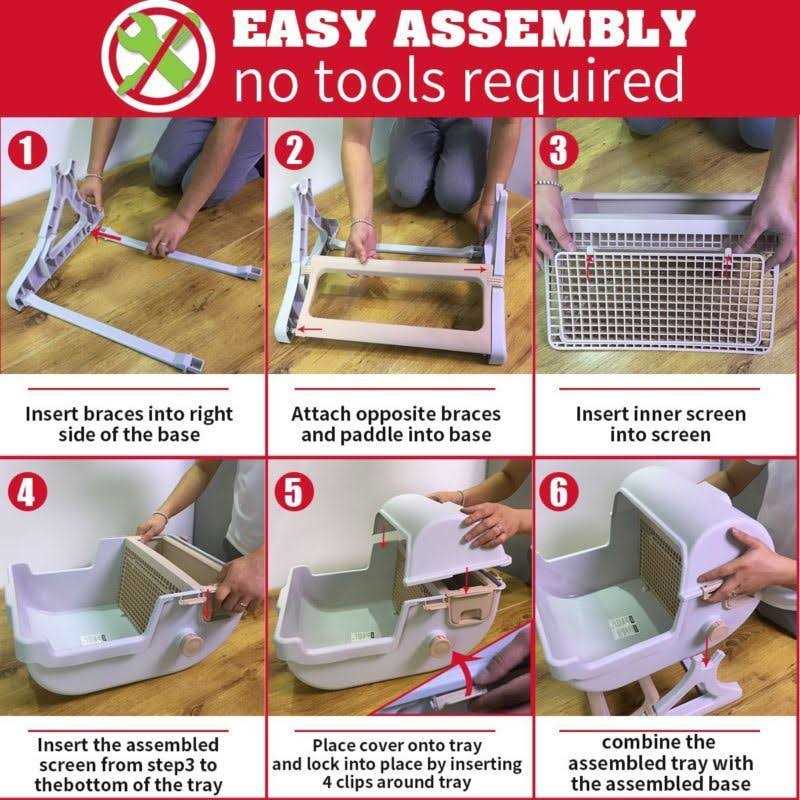 EASY ASSEMBLY
no tools required

1

Insert braces into right side of the base

2

Attach opposite braces and paddle into base

3

Insert inner screen into screen

4

Insert the assembled screen from step3 to thebottom of the tray

5

Place cover onto tray and lock into place by inserting 4 clips around tray

6

combine the assembled tray with the assembled base