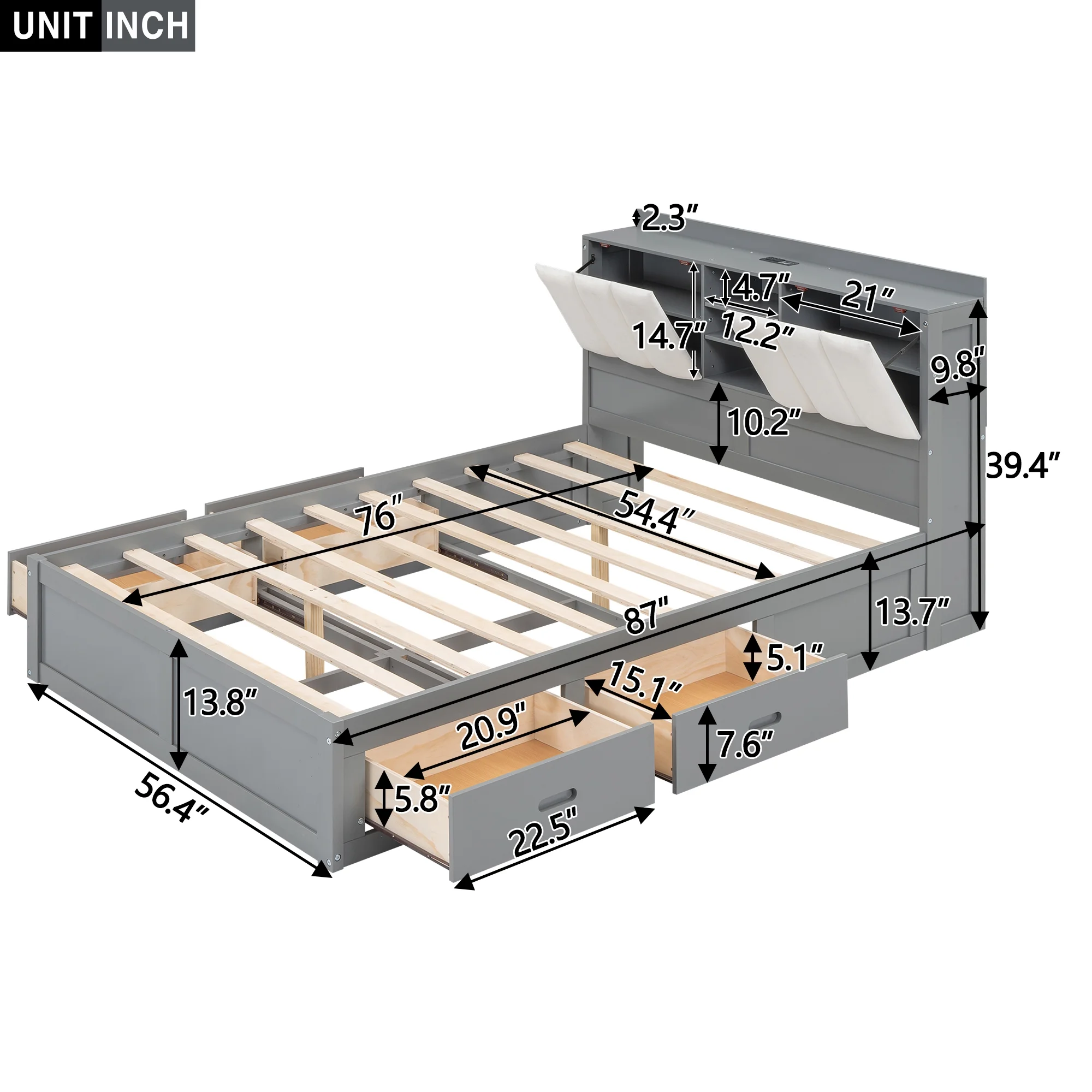 UNIT INCH

2.3″
4.7″
21″
14.7″
12.2″
9.8″
10.2″
39.4″
76″
54.4″
87″
13.7″
5.1″
15.1″
13.8″
20.9″
7.6″
56.4″
5.8″
22.5″