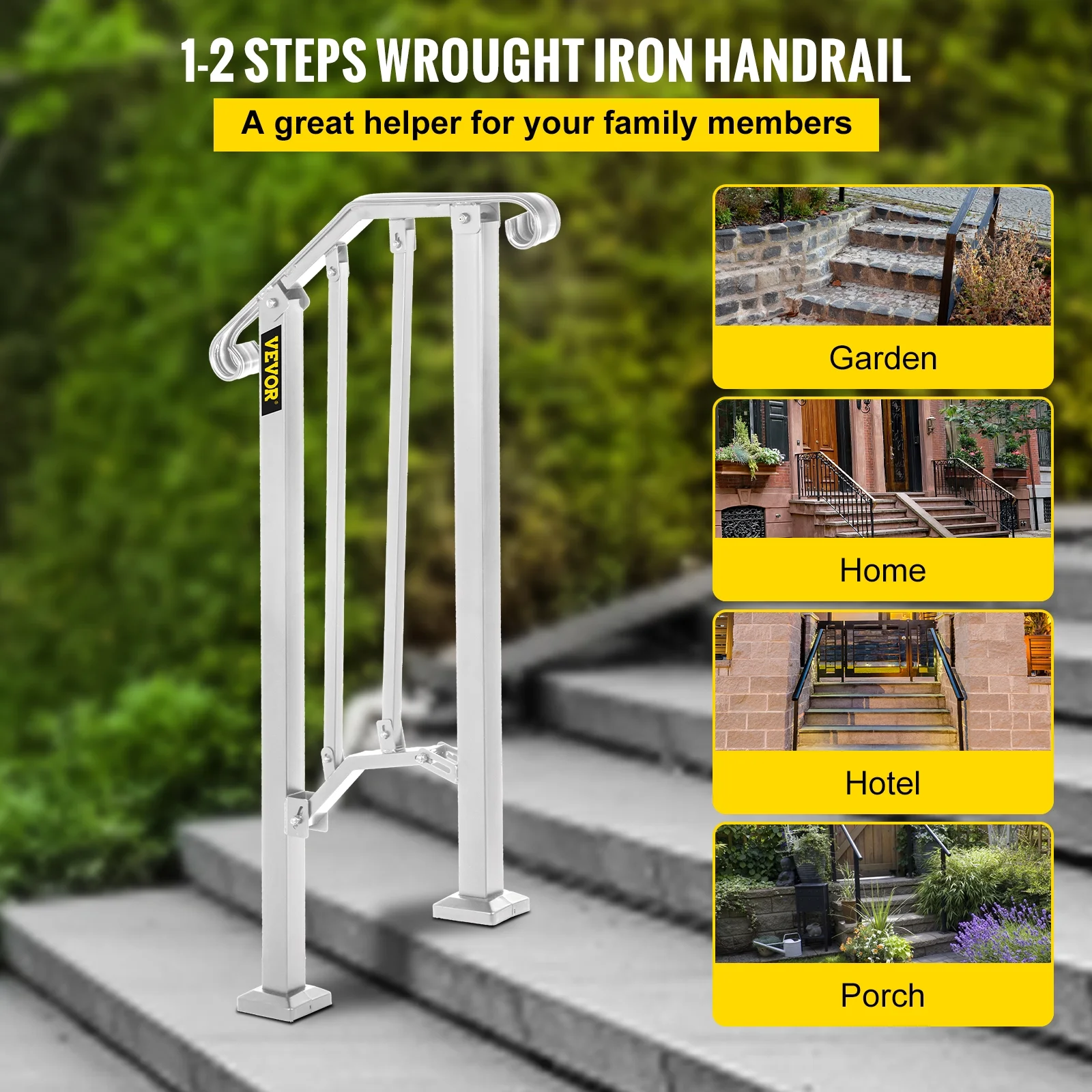 1-2 STEPS WROUGHT IRON HANDRAIL

A great helper for your family members

VEVOR

Garden

Home

Hotel

Porch