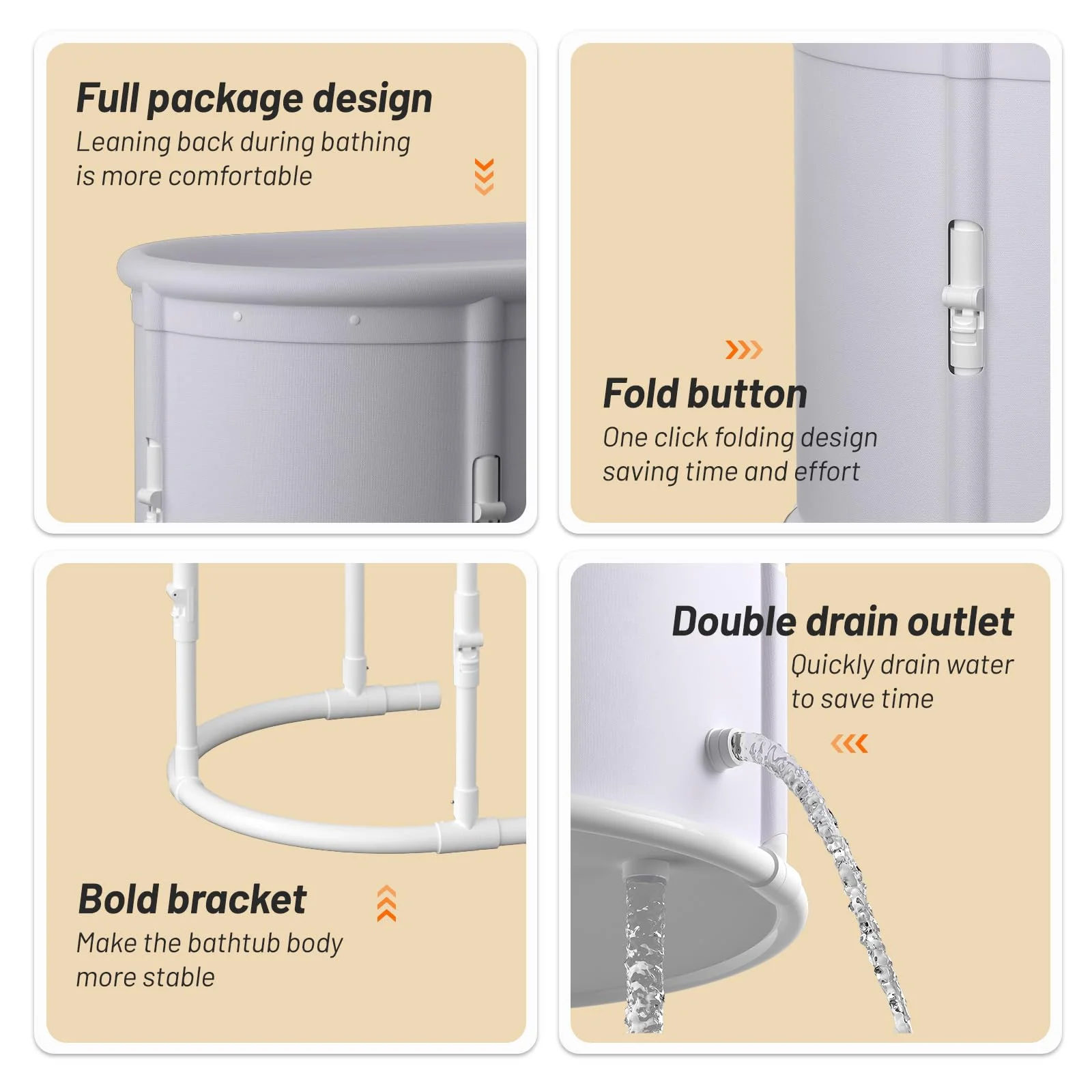 Full package design
Leaning back during bathing is more comfortable

Fold button
One click folding design saving time and effort

Bold bracket
Make the bathtub body more stable

Double drain outlet
Quickly drain water to save time