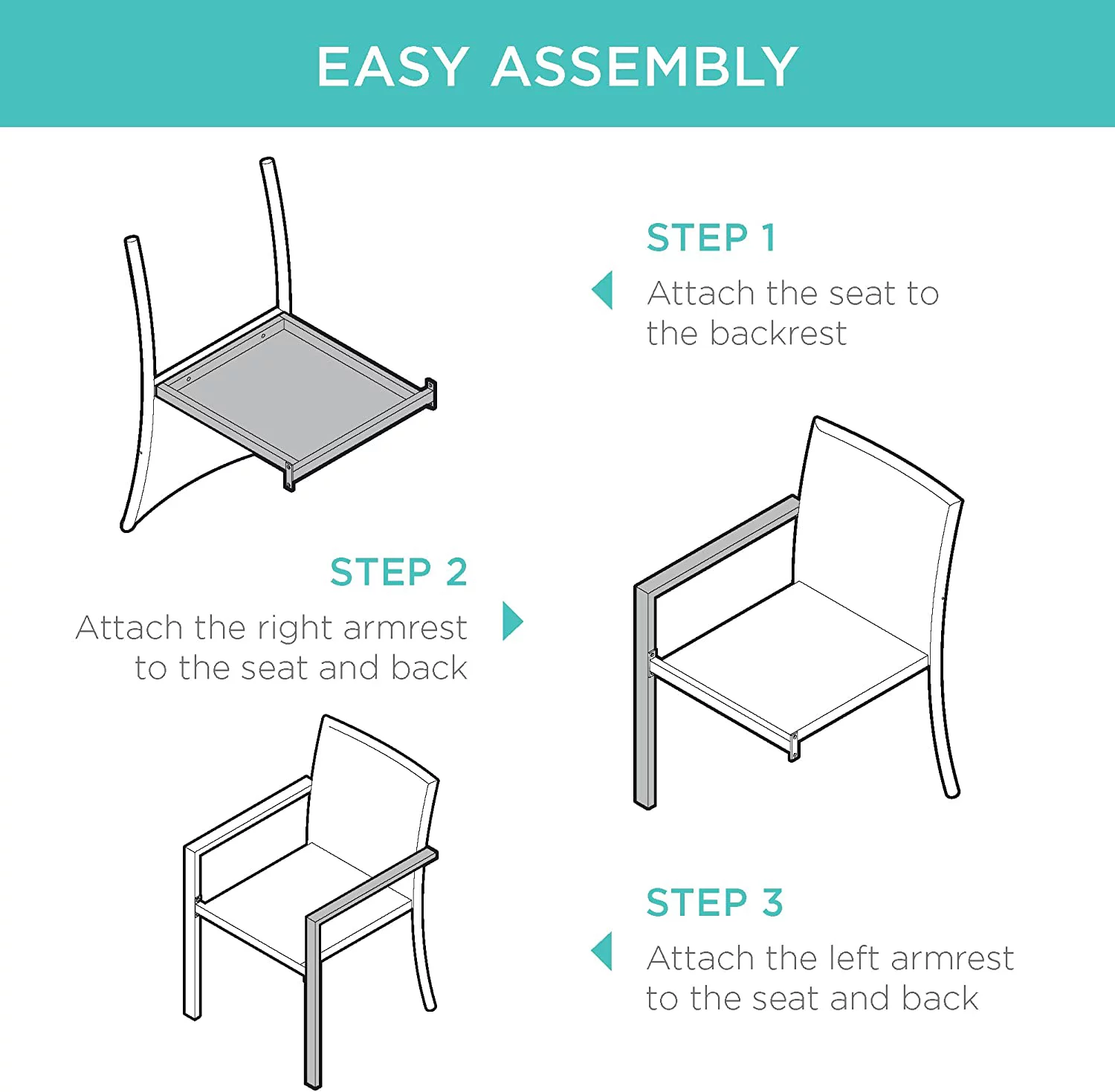 EASY ASSEMBLY

STEP 1

Attach the seat to the backrest

STEP 2

Attach the right armrest to the seat and back

STEP 3

Attach the left armrest to the seat and back