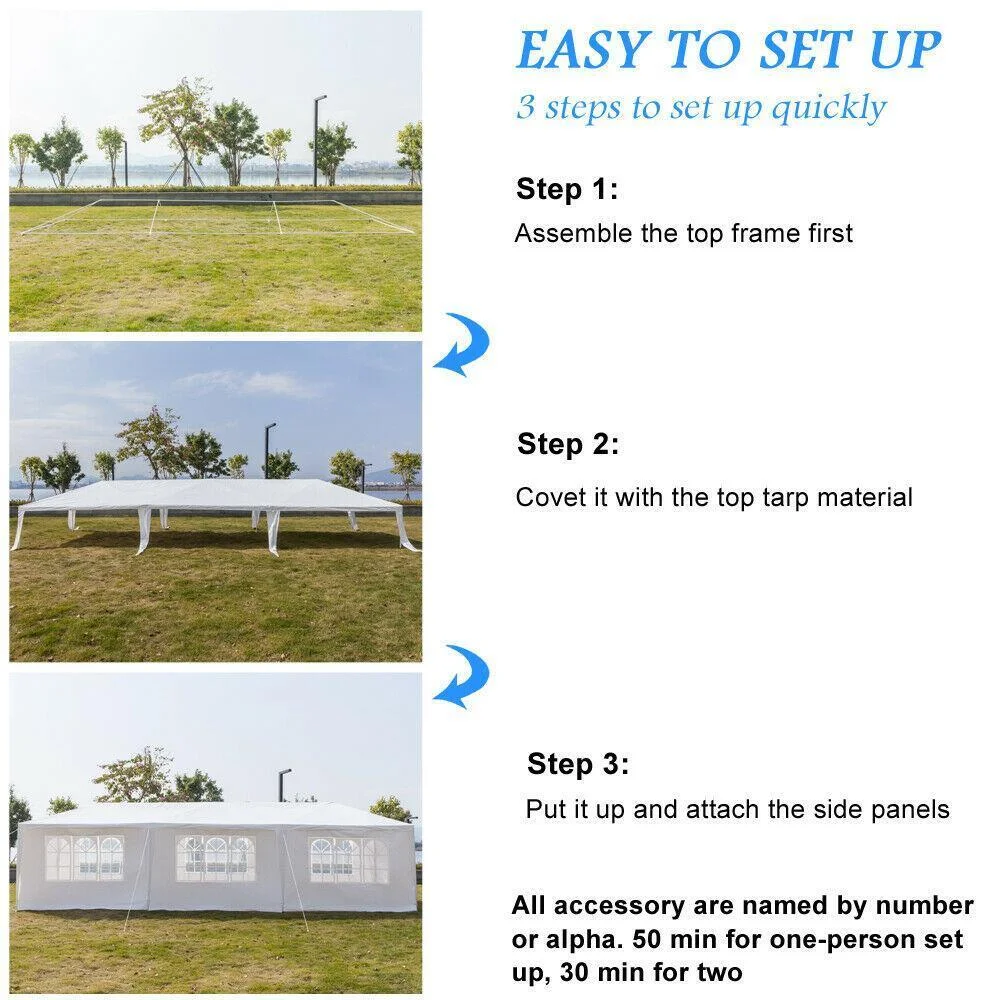 EASY TO SET UP
3 steps to set up quickly

Step 1:
Assemble the top frame first

Step 2:
Covet it with the top tarp material

Step 3:
Put it up and attach the side panels

All accessory are named by number or alpha. 50 min for one-person set up, 30 min for two