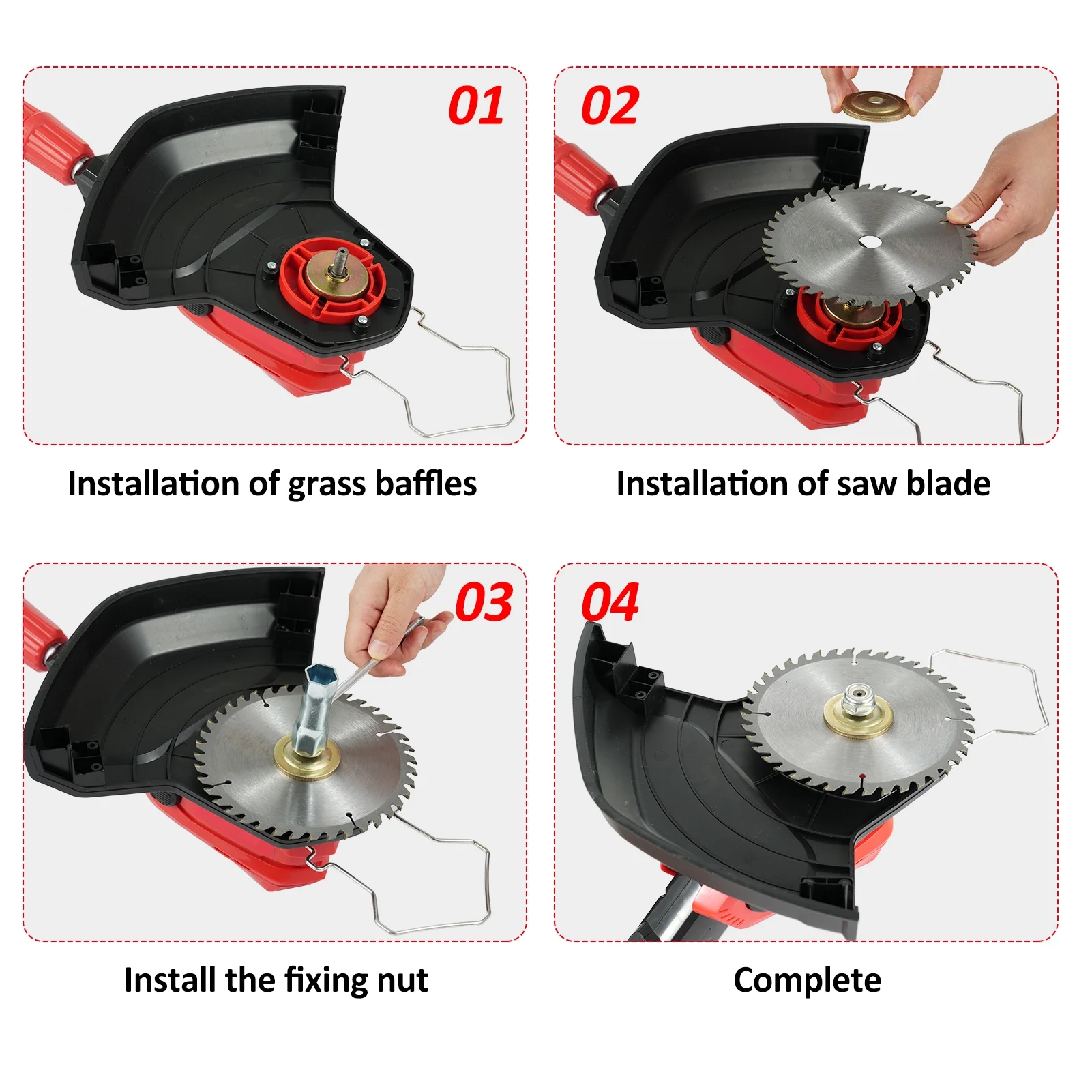 01

Installation of grass baffles

02

Installation of saw blade

03

Install the fixing nut

04

Complete