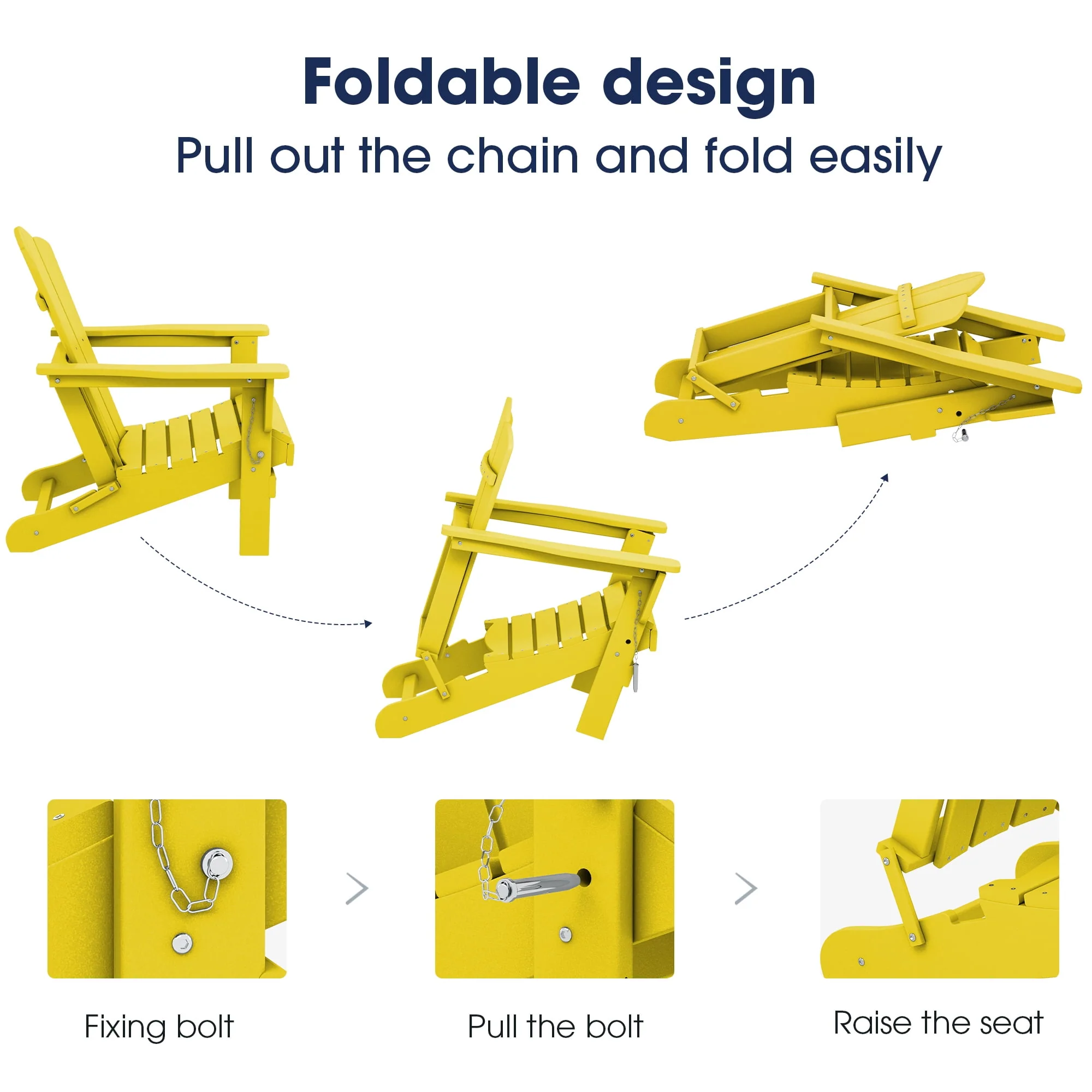 Foldable design
Pull out the chain and fold easily

Fixing bolt

Pull the bolt

Raise the seat