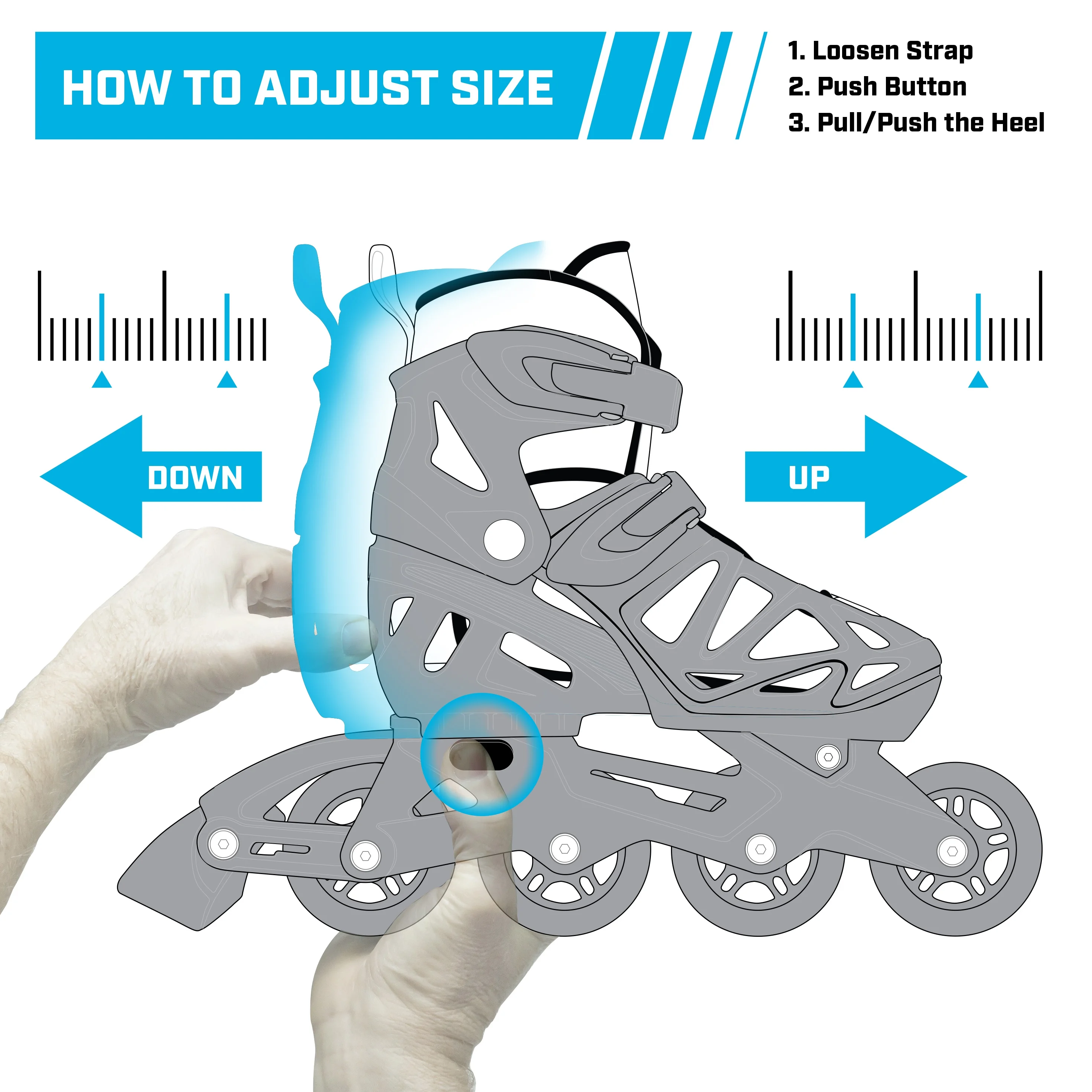 HOW TO ADJUST SIZE

1. Loosen Strap
2. Push Button
3. Pull/Push the Heel

DOWN

UP