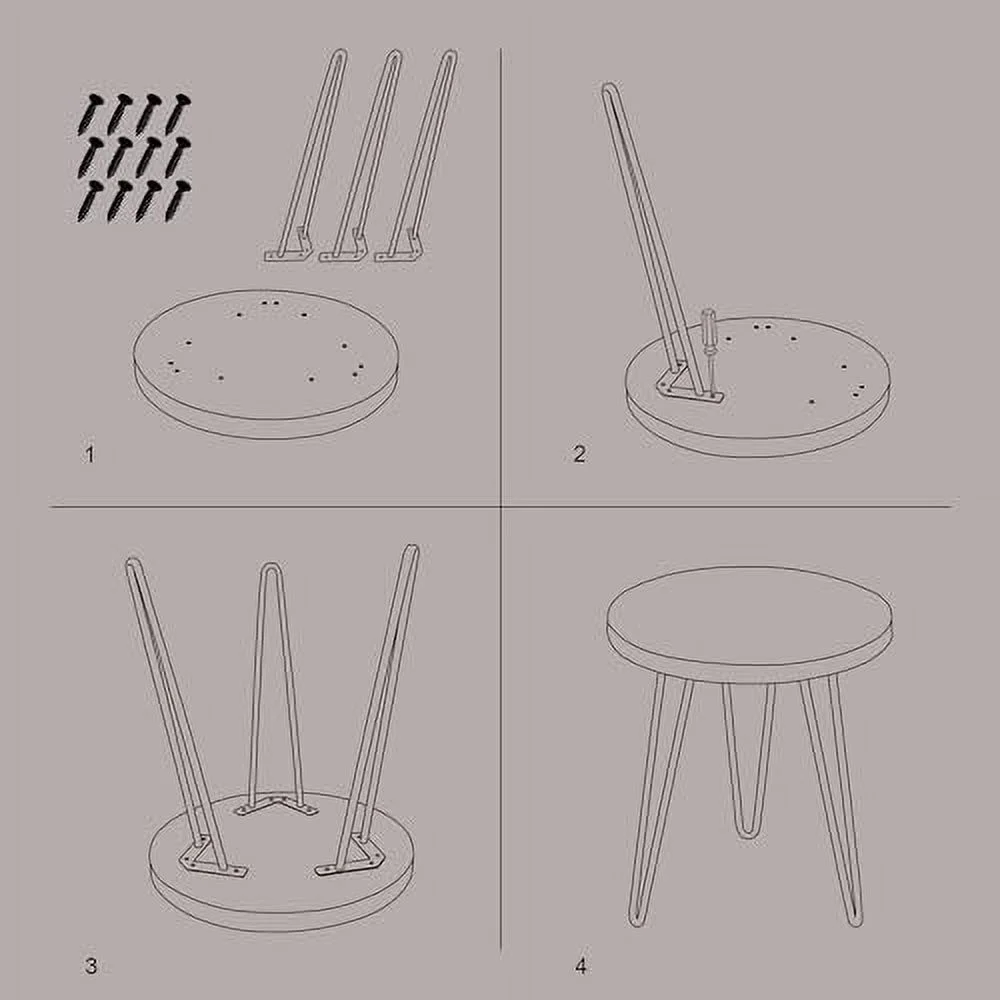 1

2

3

4