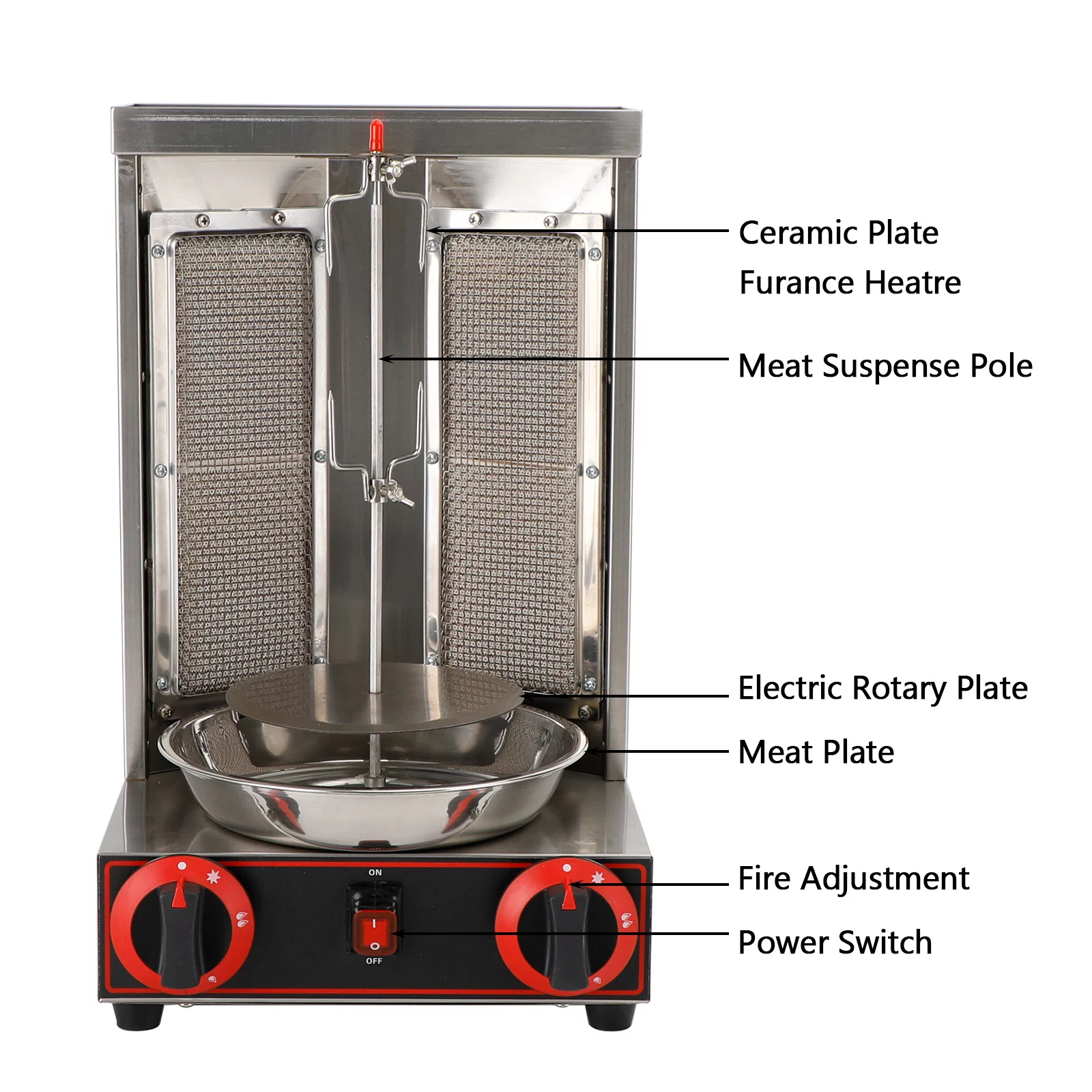 Ceramic Plate
Furance Heatre

Meat Suspense Pole

Electric Rotary Plate

Meat Plate

Fire Adjustment

Power Switch

ON

OFF