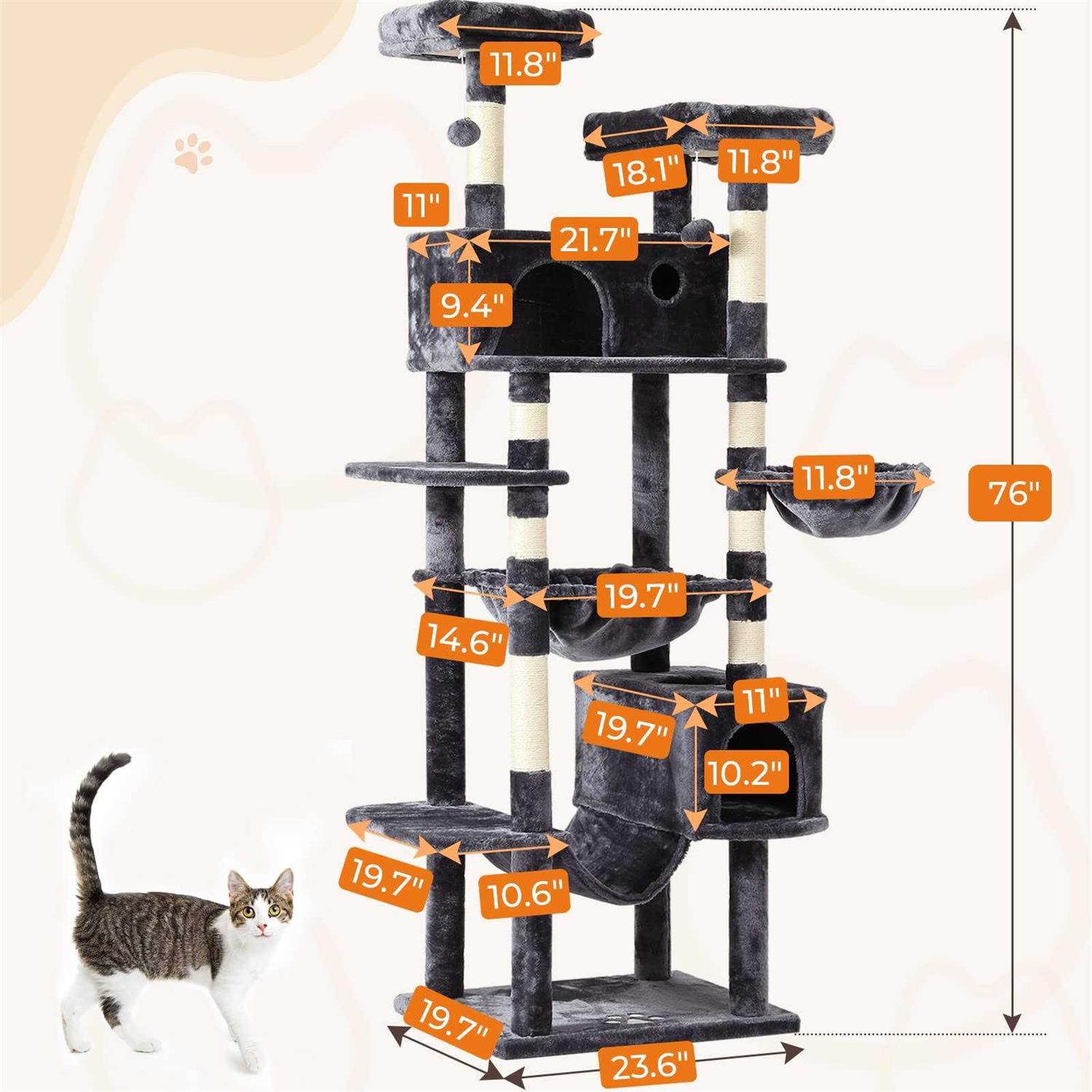 11.8"

18.1"

11.8"

11"

21.7"

9.4"

11.8"

76"

19.7"

14.6"

19.7"

11"

10.2"

19.7"

10.6"

19.7"

23.6"